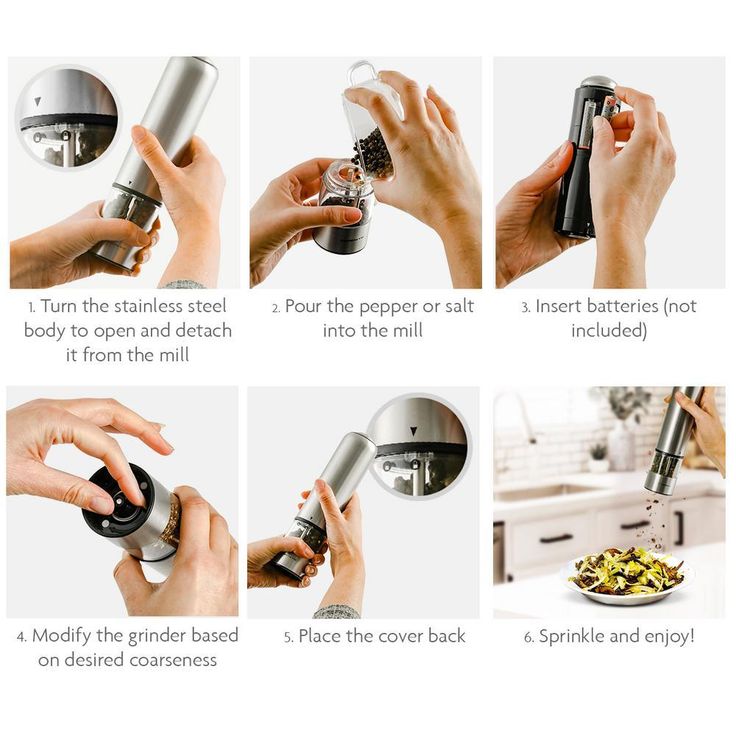 1. Turn the stainless steel body to open and detach it from the mill

2. Pour the pepper or salt into the mill

3. Insert batteries (not included)

4. Modify the grinder based on desired coarseness

5. Place the cover back

6. Sprinkle and enjoy!