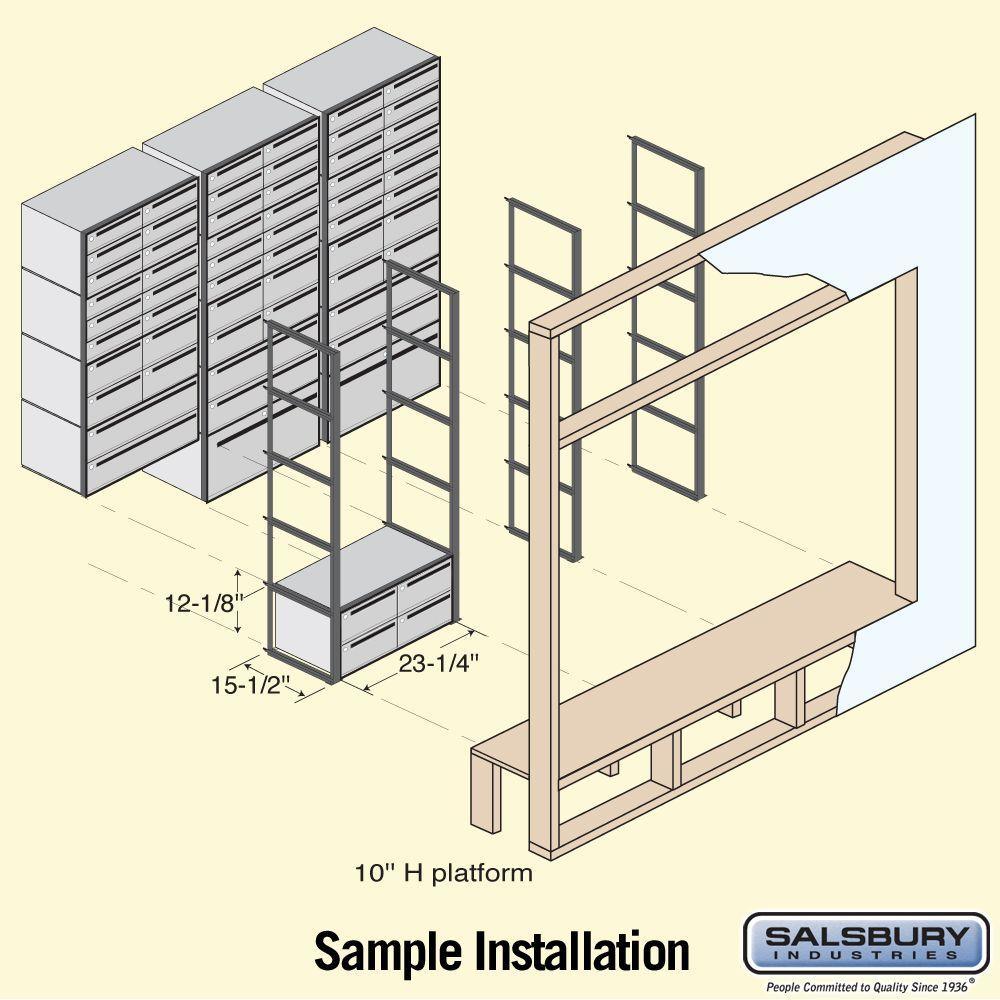 12-1/8"

15-1/2"

23-1/4"

10" H platform

Sample Installation

SALSBURY INDUSTRIES

People Committed to Quality Since 1936®