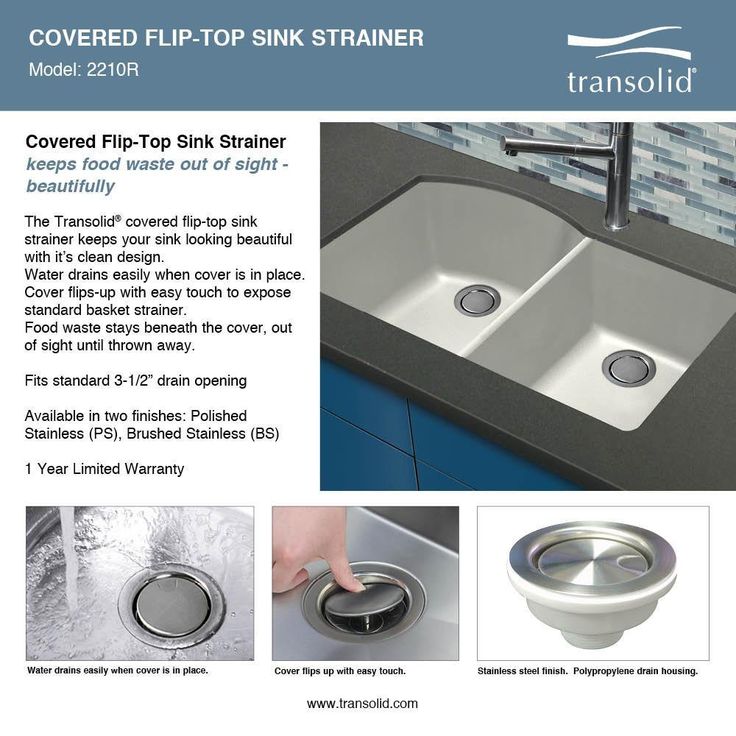 COVERED FLIP-TOP SINK STRAINER
Model: 2210R

transolid®

Covered Flip-Top Sink Strainer
keeps food waste out of sight - beautifully

The Transolid® covered flip-top sink strainer keeps your sink looking beautiful with it's clean design.
Water drains easily when cover is in place.
Cover flips-up with easy touch to expose standard basket strainer.
Food waste stays beneath the cover, out of sight until thrown away.

Fits standard 3-1/2" drain opening

Available in two finishes: Polished Stainless (PS), Brushed Stainless (BS)

1 Year Limited Warranty

Water drains easily when cover is in place.

Cover flips up with easy touch.

Stainless steel finish. Polypropylene drain housing.

www.transolid.com