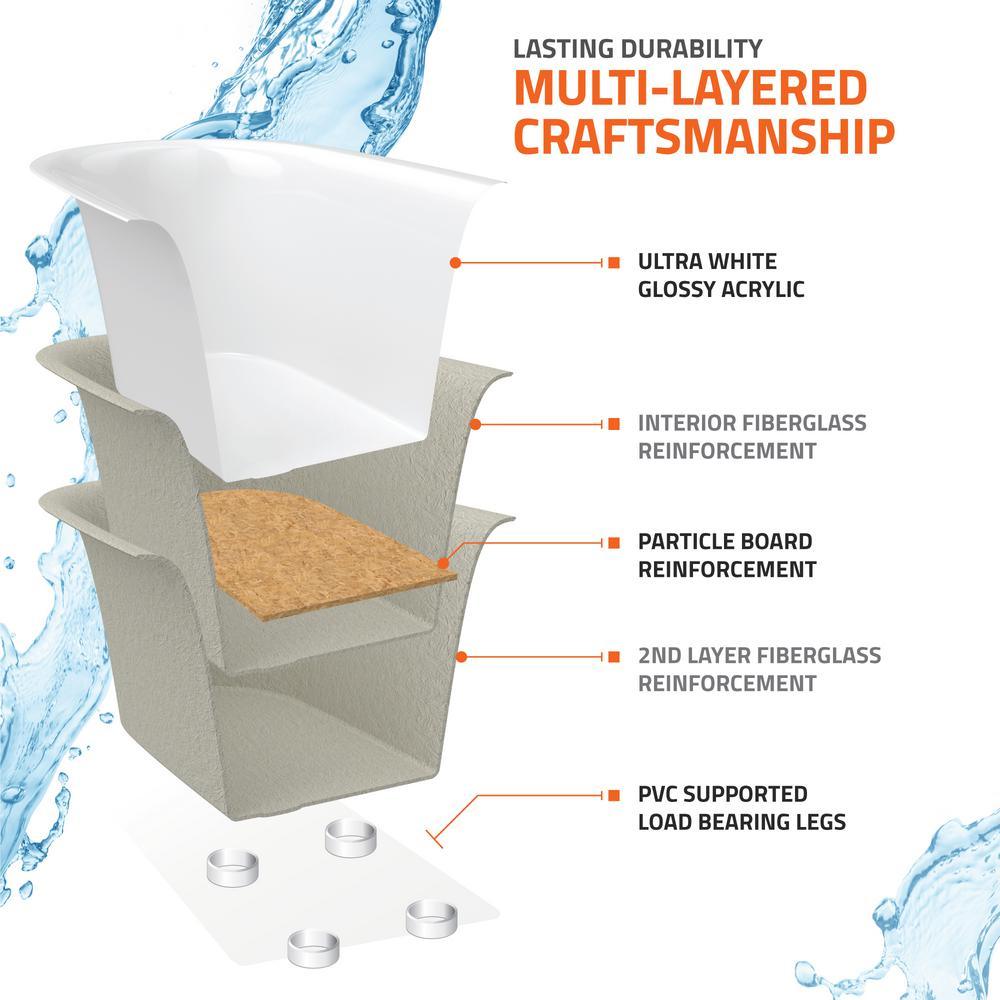 LASTING DURABILITY
MULTI-LAYERED CRAFTSMANSHIP

ULTRA WHITE GLOSSY ACRYLIC

INTERIOR FIBERGLASS REINFORCEMENT

PARTICLE BOARD REINFORCEMENT

2ND LAYER FIBERGLASS REINFORCEMENT

PVC SUPPORTED LOAD BEARING LEGS