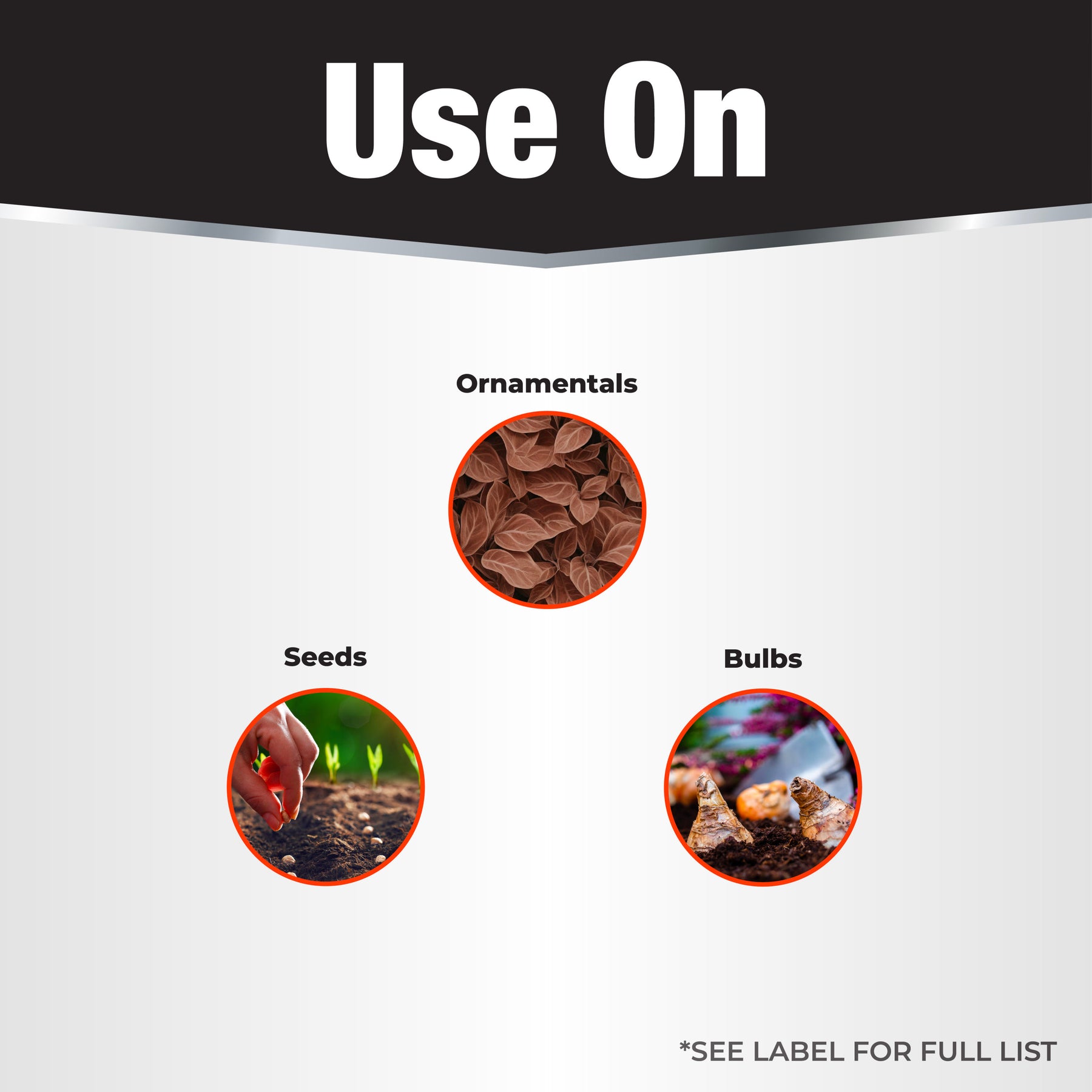 Use On

Ornamentals

Seeds

Bulbs

*SEE LABEL FOR FULL LIST