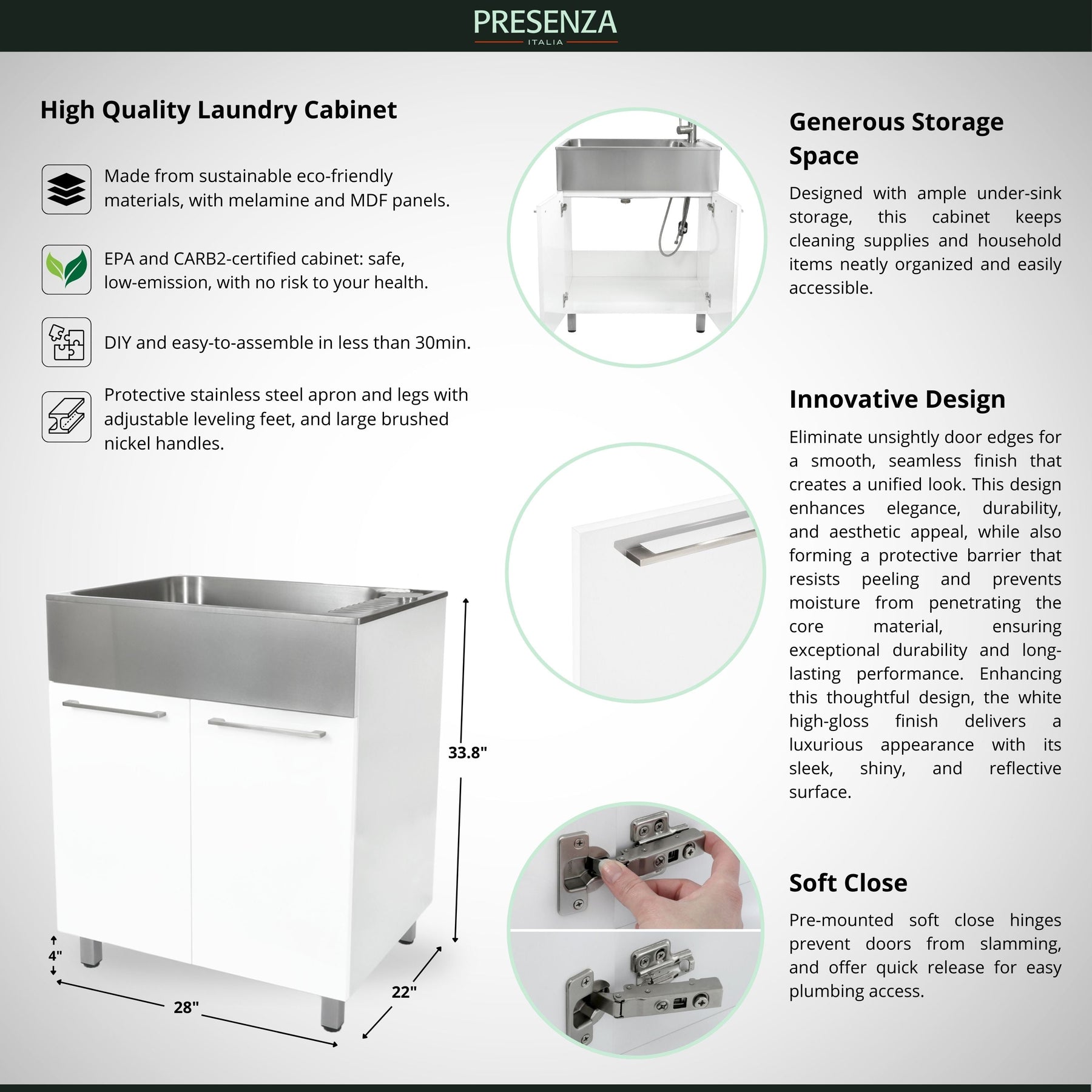 PRESENZA
ITALIA

High Quality Laundry Cabinet

Made from sustainable eco-friendly materials, with melamine and MDF panels.

EPA and CARB2-certified cabinet: safe, low-emission, with no risk to your health.

DIY and easy-to-assemble in less than 30min.

Protective stainless steel apron and legs with adjustable leveling feet, and large brushed nickel handles.

33.8"

4"

28"

22"

Generous Storage Space

Designed with ample under-sink storage, this cabinet keeps cleaning supplies and household items neatly organized and easily accessible.

Innovative Design

Eliminate unsightly door edges for a smooth, seamless finish that creates a unified look. This design enhances elegance, durability, and aesthetic appeal, while also forming a protective barrier that resists peeling and prevents moisture from penetrating the core material, ensuring exceptional durability and long-lasting performance. Enhancing this thoughtful design, the white high-gloss finish delivers a luxurious appearance with its sleek, shiny, and reflective surface.

Soft Close

Pre-mounted soft close hinges prevent doors from slamming, and offer quick release for easy plumbing access.