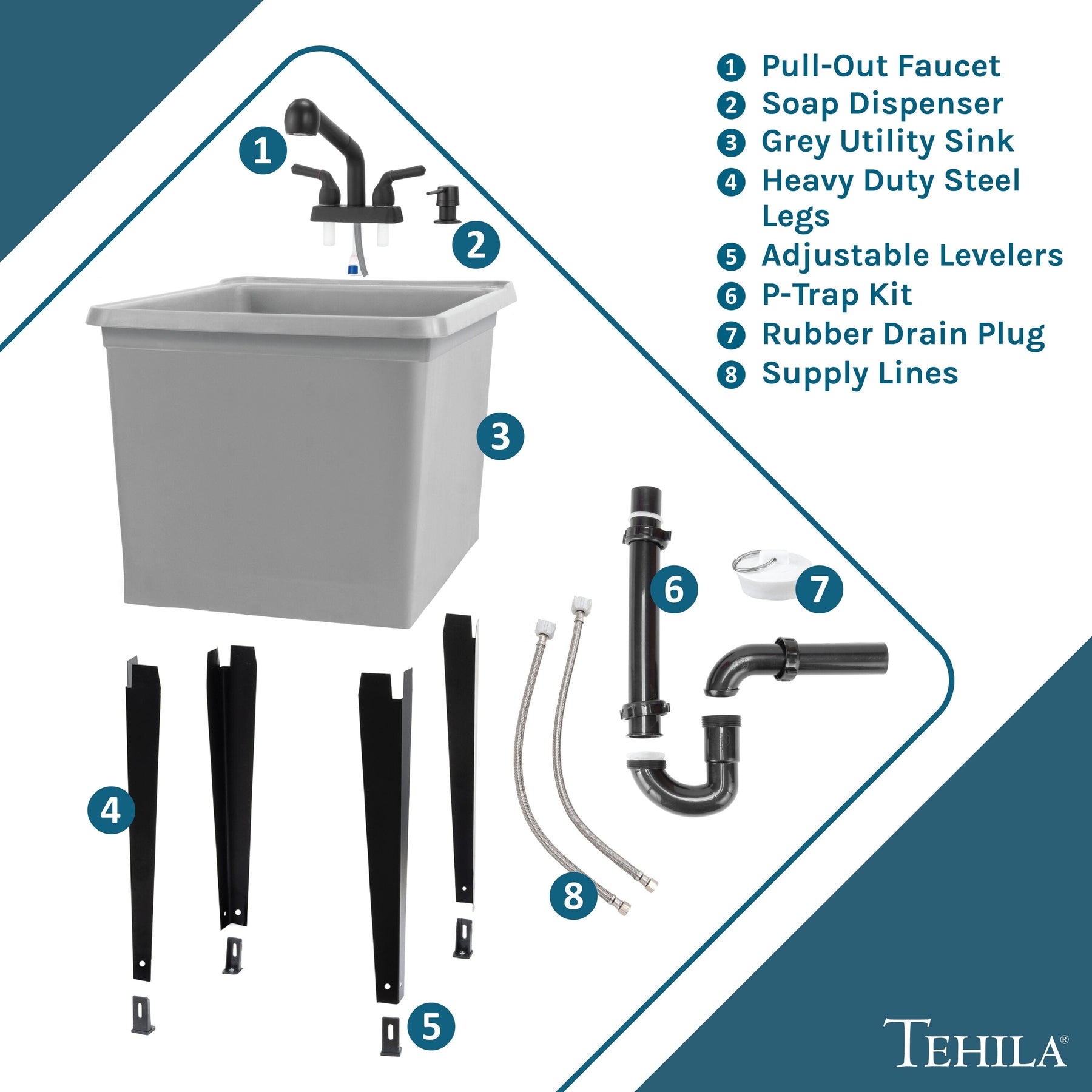 1 Pull-Out Faucet
2 Soap Dispenser
3 Grey Utility Sink
4 Heavy Duty Steel Legs
5 Adjustable Levelers
6 P-Trap Kit
7 Rubber Drain Plug
8 Supply Lines

1

2

3

6

7

4

8

5

TEHILA®