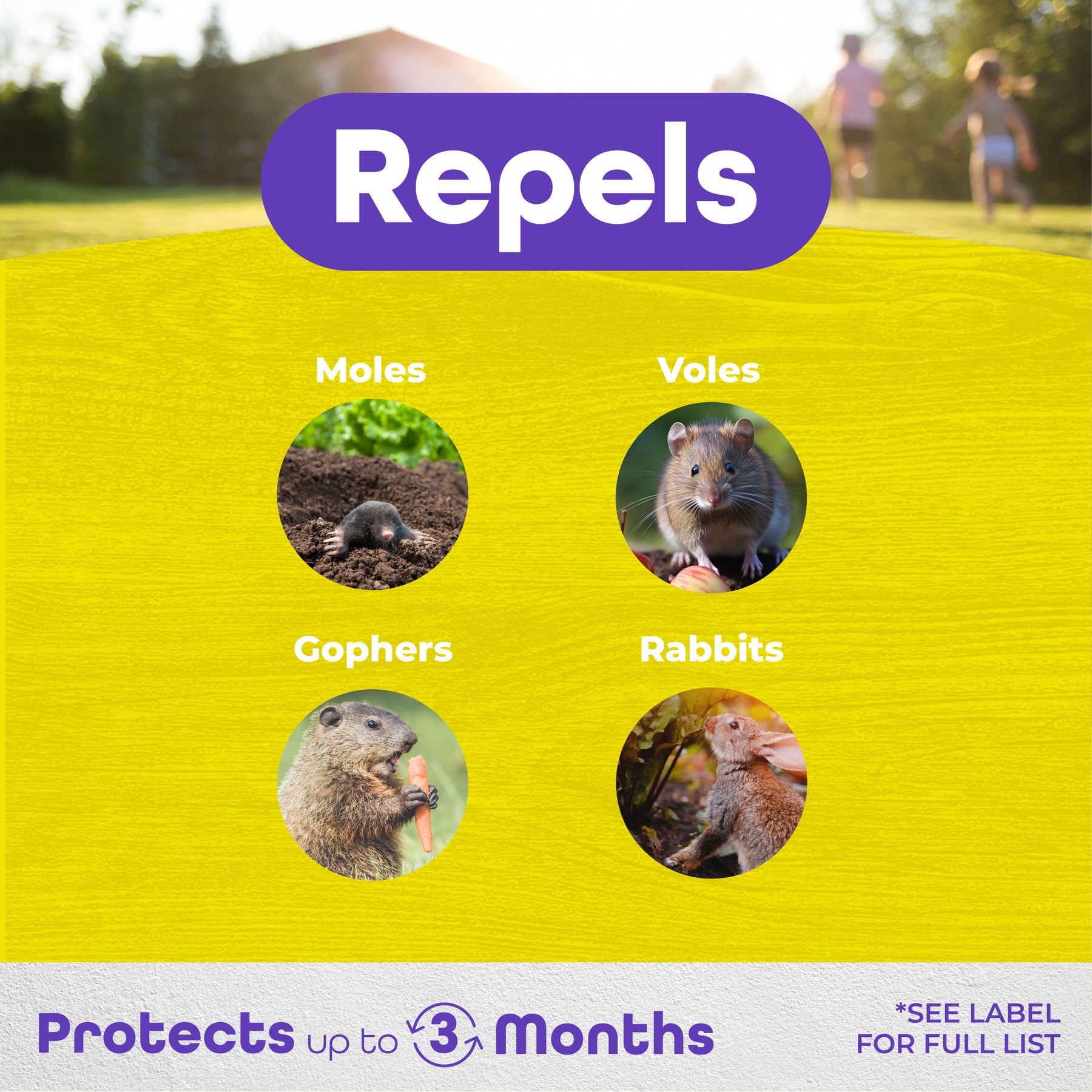 Repels

Moles

Voles

Gophers

Rabbits

Protects up to 3 Months

*SEE LABEL FOR FULL LIST