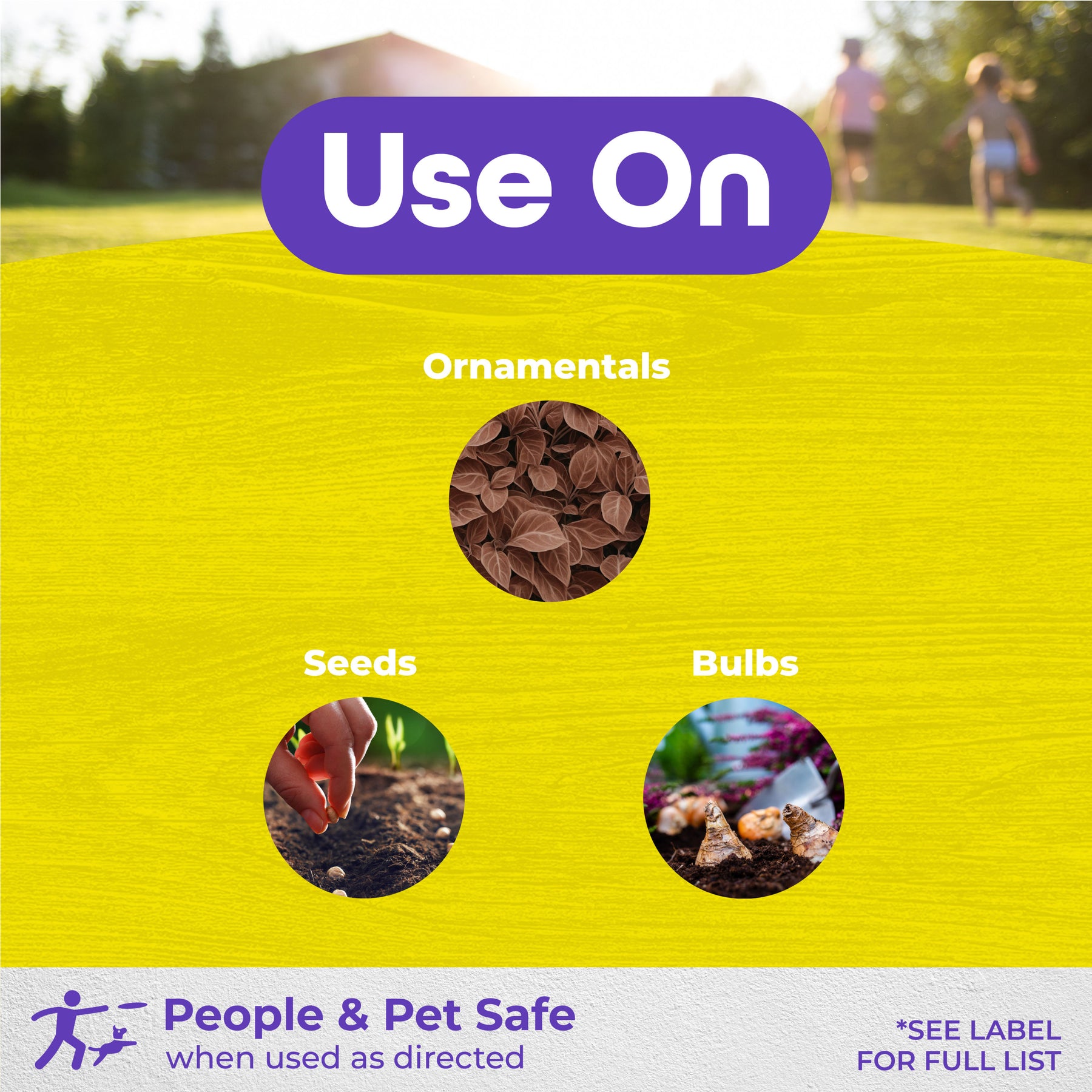 Use On

Ornamentals

Seeds

Bulbs

People & Pet Safe
when used as directed

*SEE LABEL FOR FULL LIST