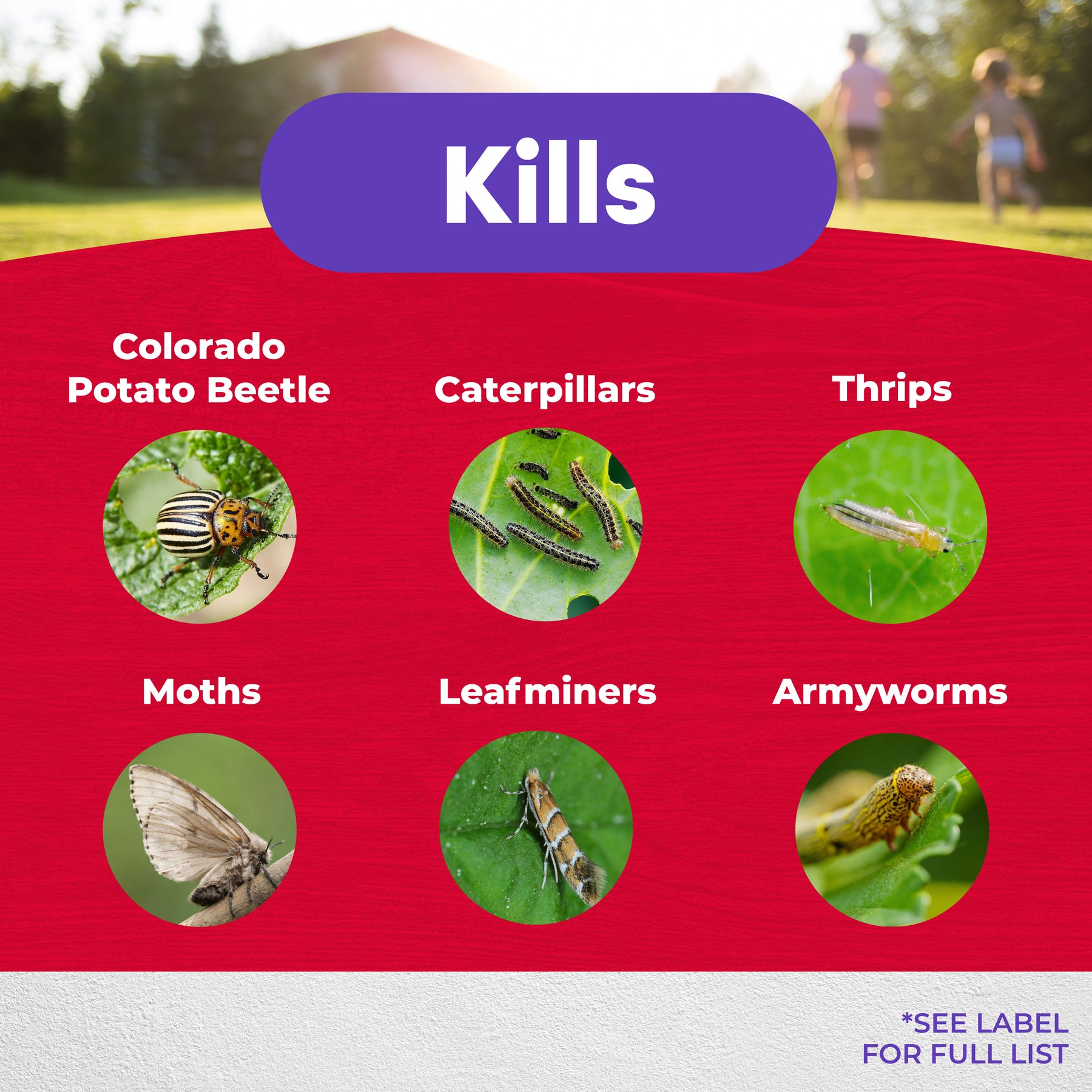 Kills

Colorado Potato Beetle

Caterpillars

Thrips

Moths

Leafminers

Armyworms

*SEE LABEL FOR FULL LIST