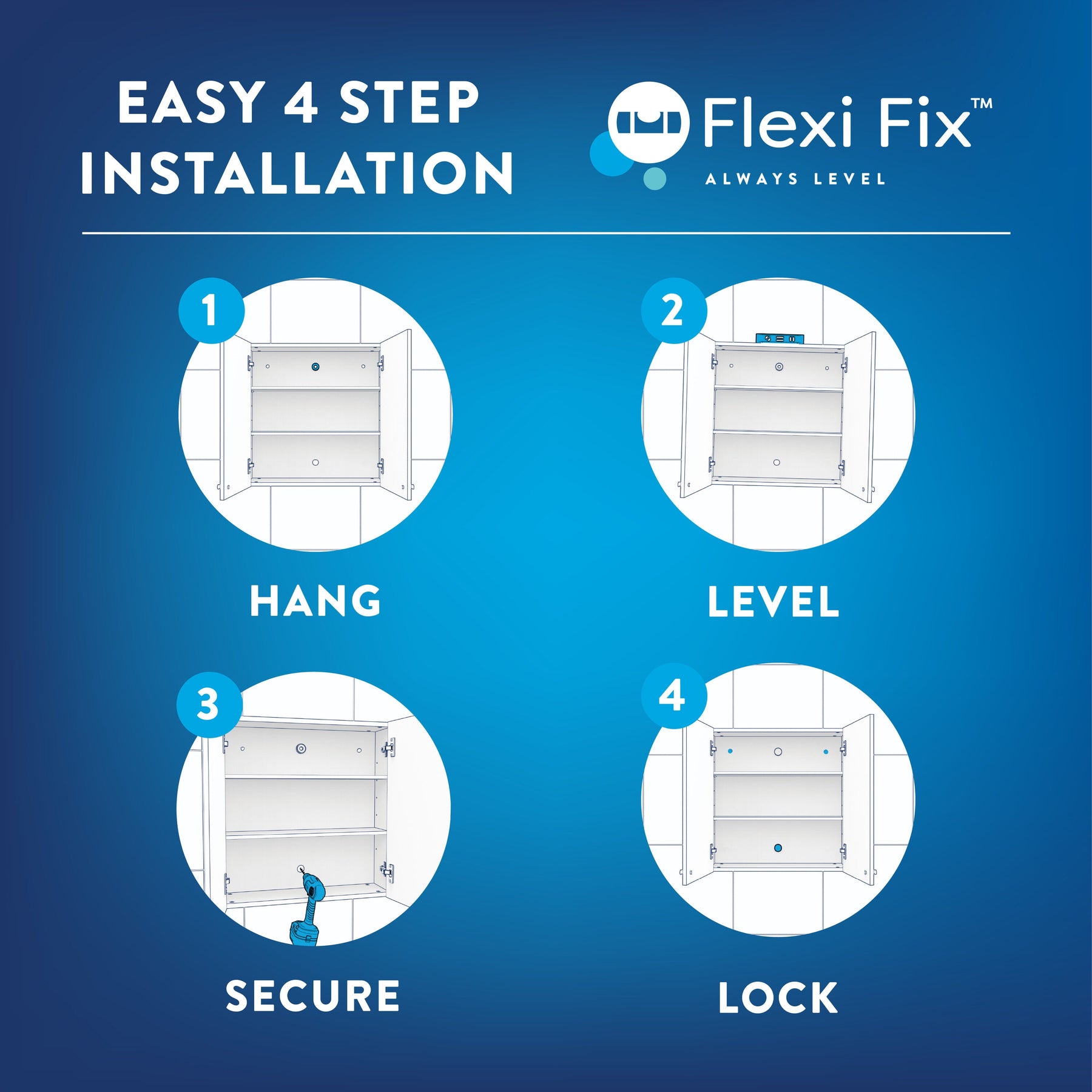 EASY 4 STEP INSTALLATION

Flexi Fix™
ALWAYS LEVEL

1
HANG

2
LEVEL

3
SECURE

4
LOCK