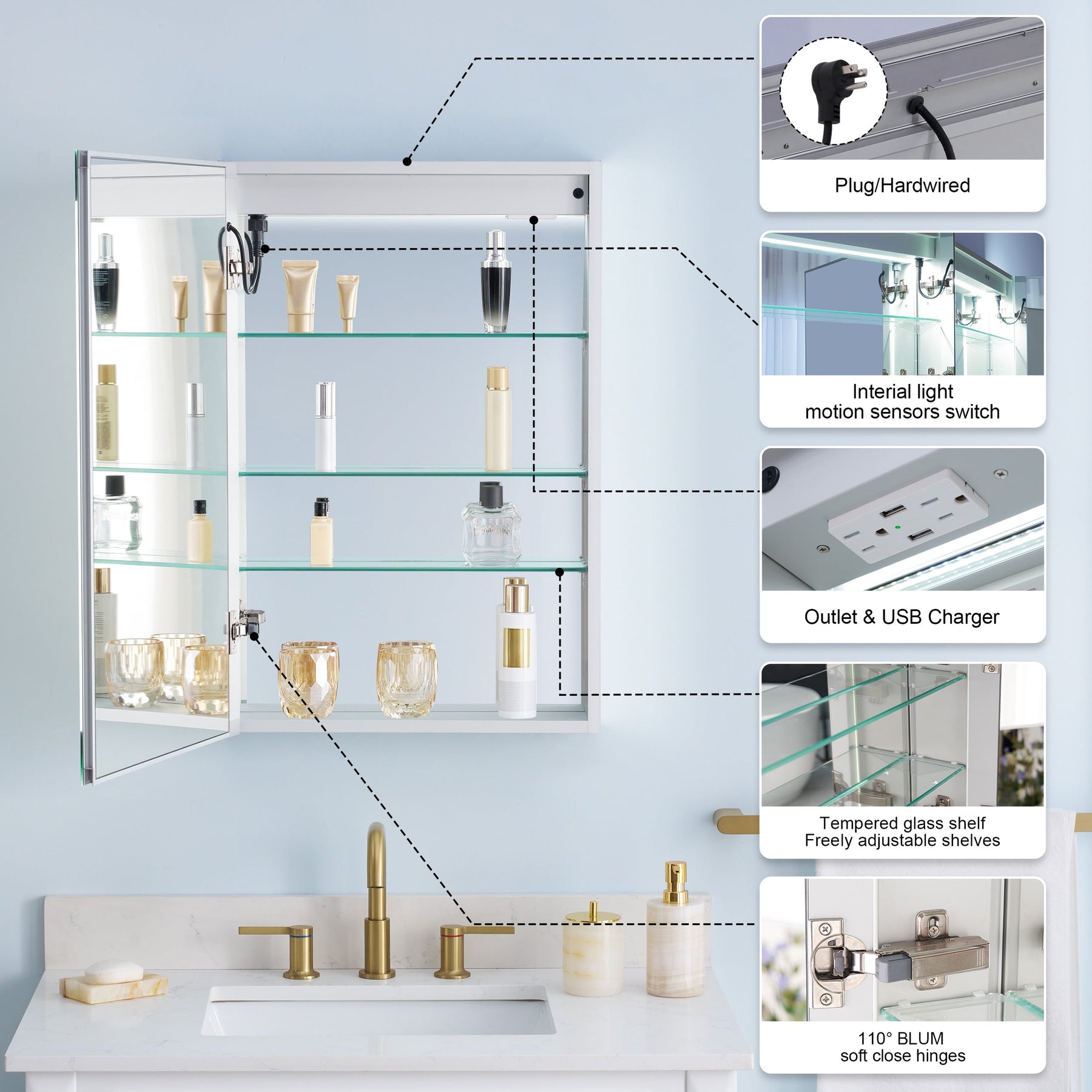 Plug/Hardwired

Interial light
motion sensors switch

Outlet & USB Charger

Tempered glass shelf
Freely adjustable shelves

110° BLUM
soft close hinges