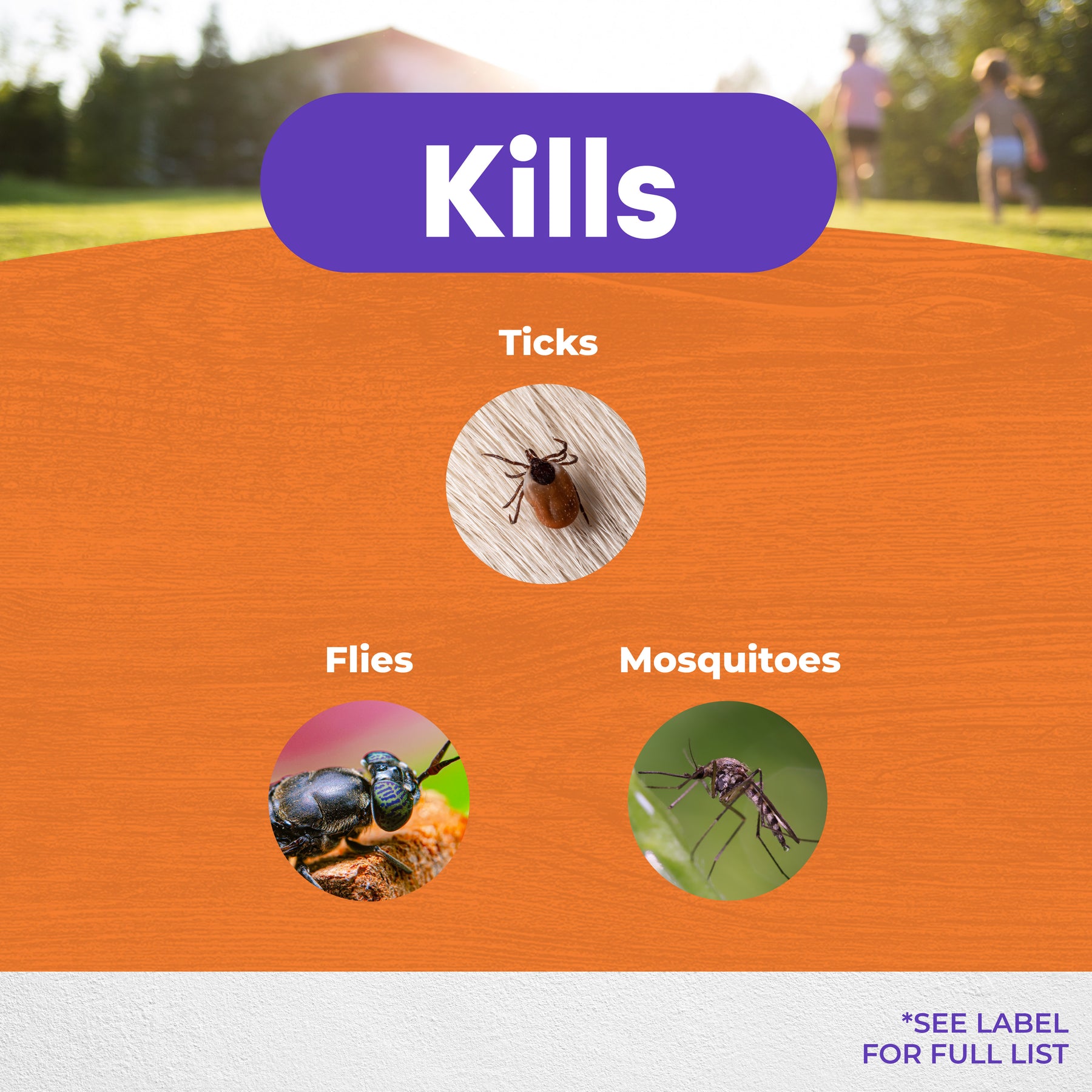 Kills

Ticks

Flies

Mosquitoes

*SEE LABEL FOR FULL LIST