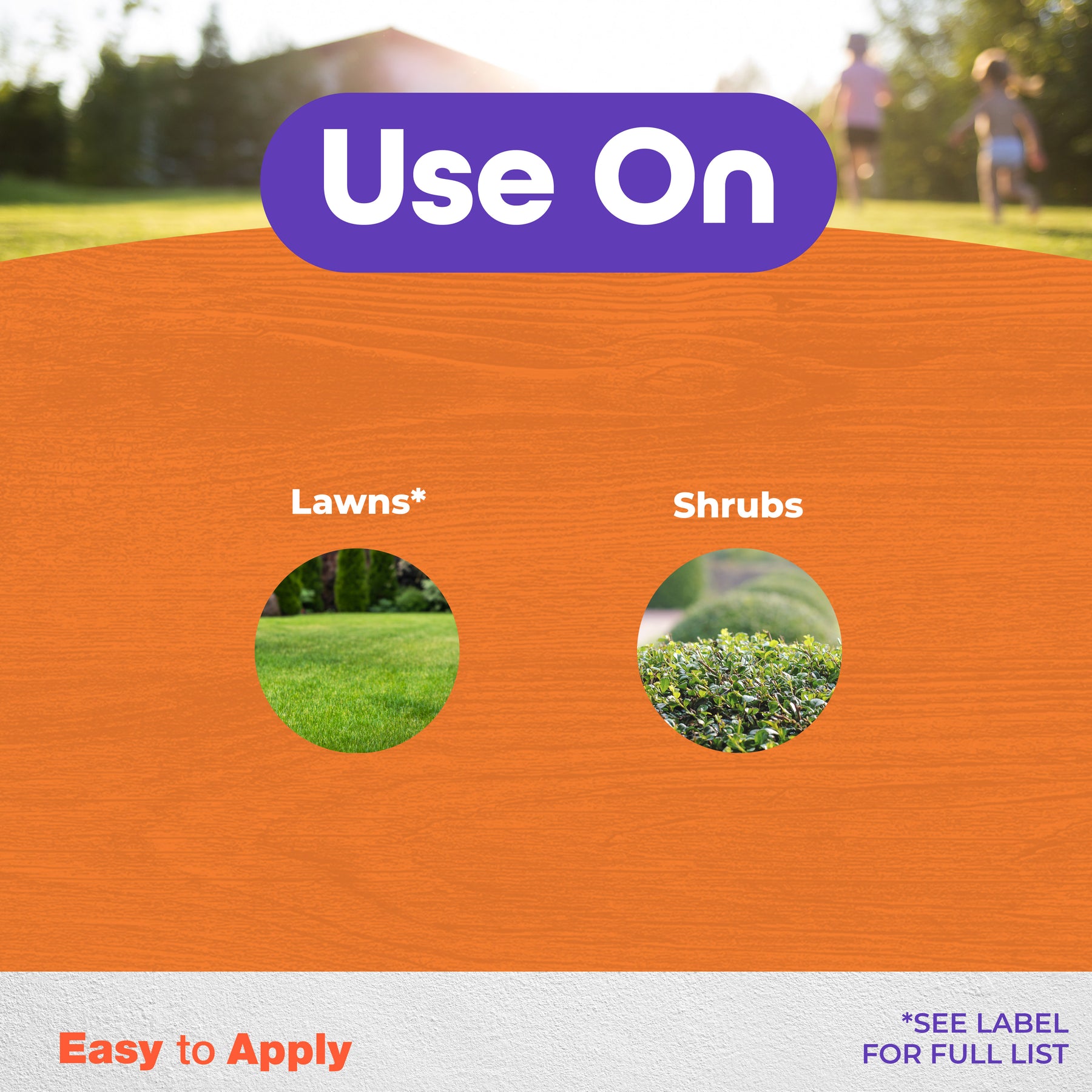 Use On

Lawns*

Shrubs

Easy to Apply

*SEE LABEL FOR FULL LIST