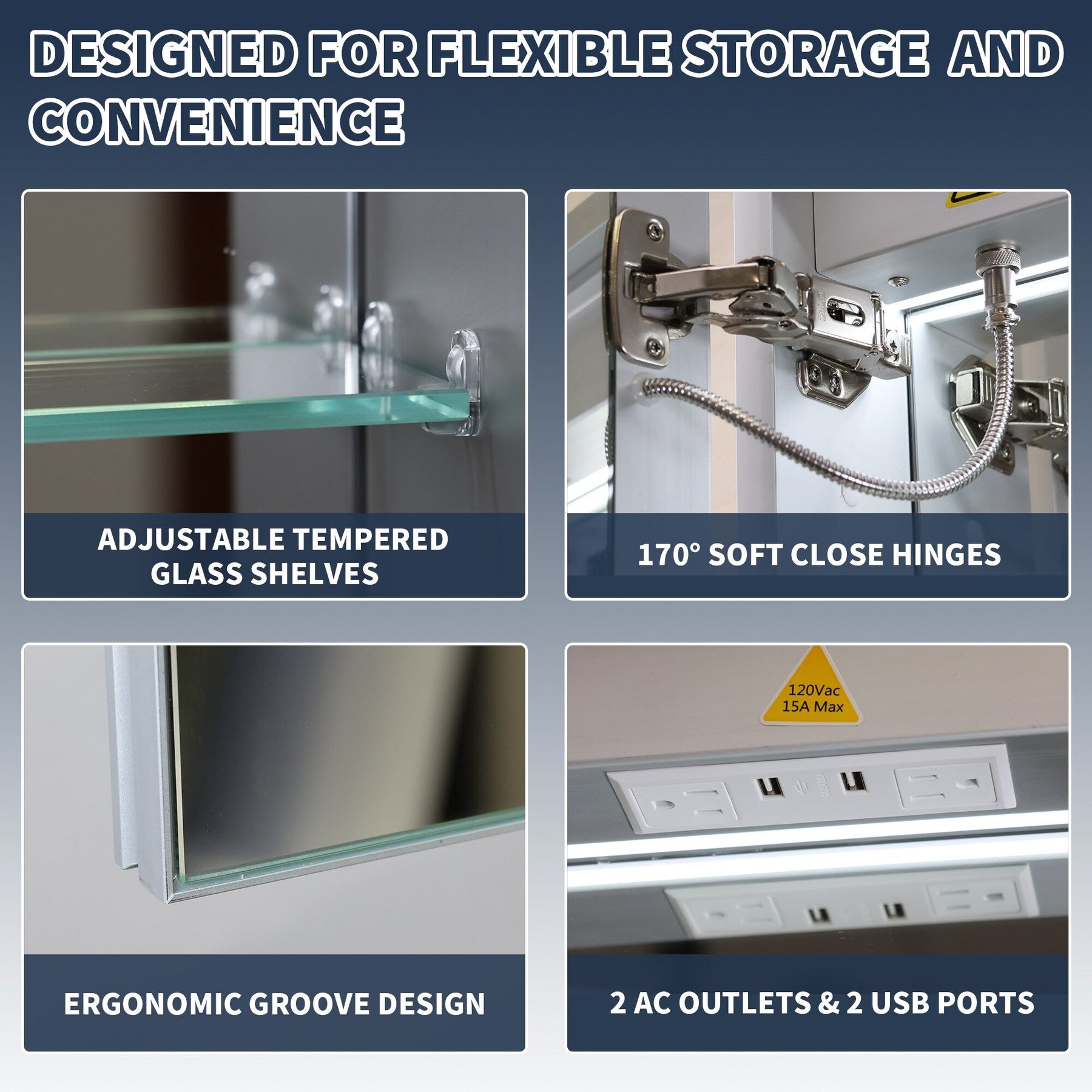 DESIGNED FOR FLEXIBLE STORAGE AND CONVENIENCE

ADJUSTABLE TEMPERED GLASS SHELVES

170° SOFT CLOSE HINGES

ERGONOMIC GROOVE DESIGN

120Vac
15A Max

2 AC OUTLETS & 2 USB PORTS