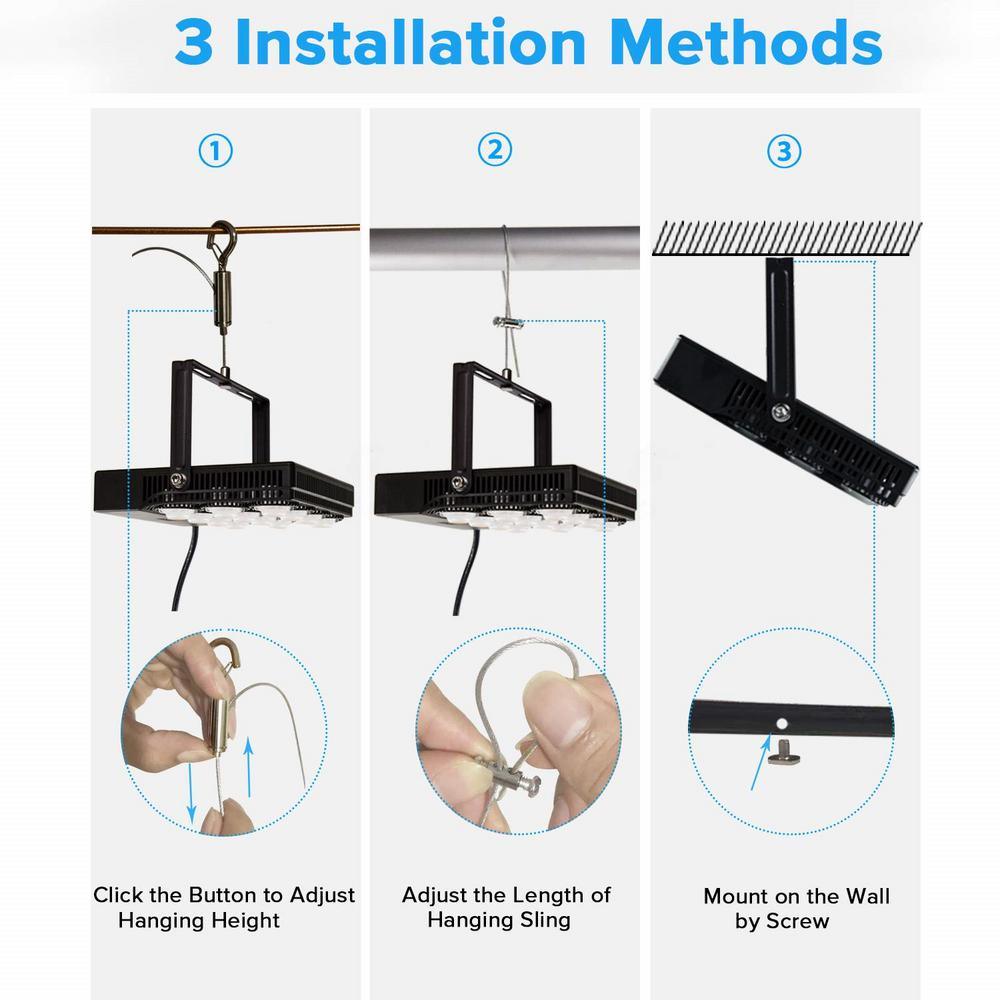 3 Installation Methods

①

Click the Button to Adjust Hanging Height

②

Adjust the Length of Hanging Sling

③

Mount on the Wall by Screw