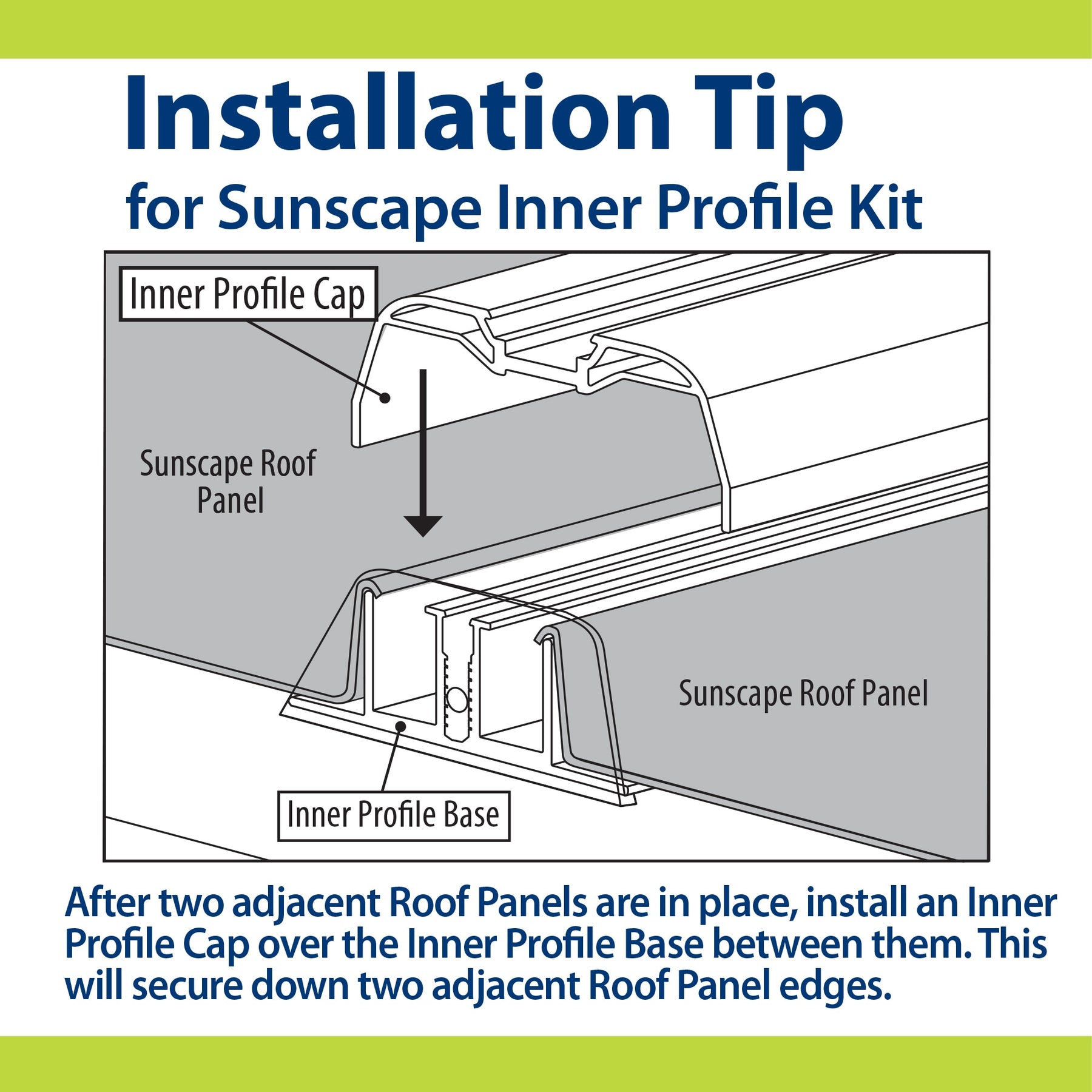 Installation Tip
for Sunscape Inner Profile Kit

Inner Profile Cap

Sunscape Roof Panel

Sunscape Roof Panel

Inner Profile Base

After two adjacent Roof Panels are in place, install an Inner Profile Cap over the Inner Profile Base between them. This will secure down two adjacent Roof Panel edges.