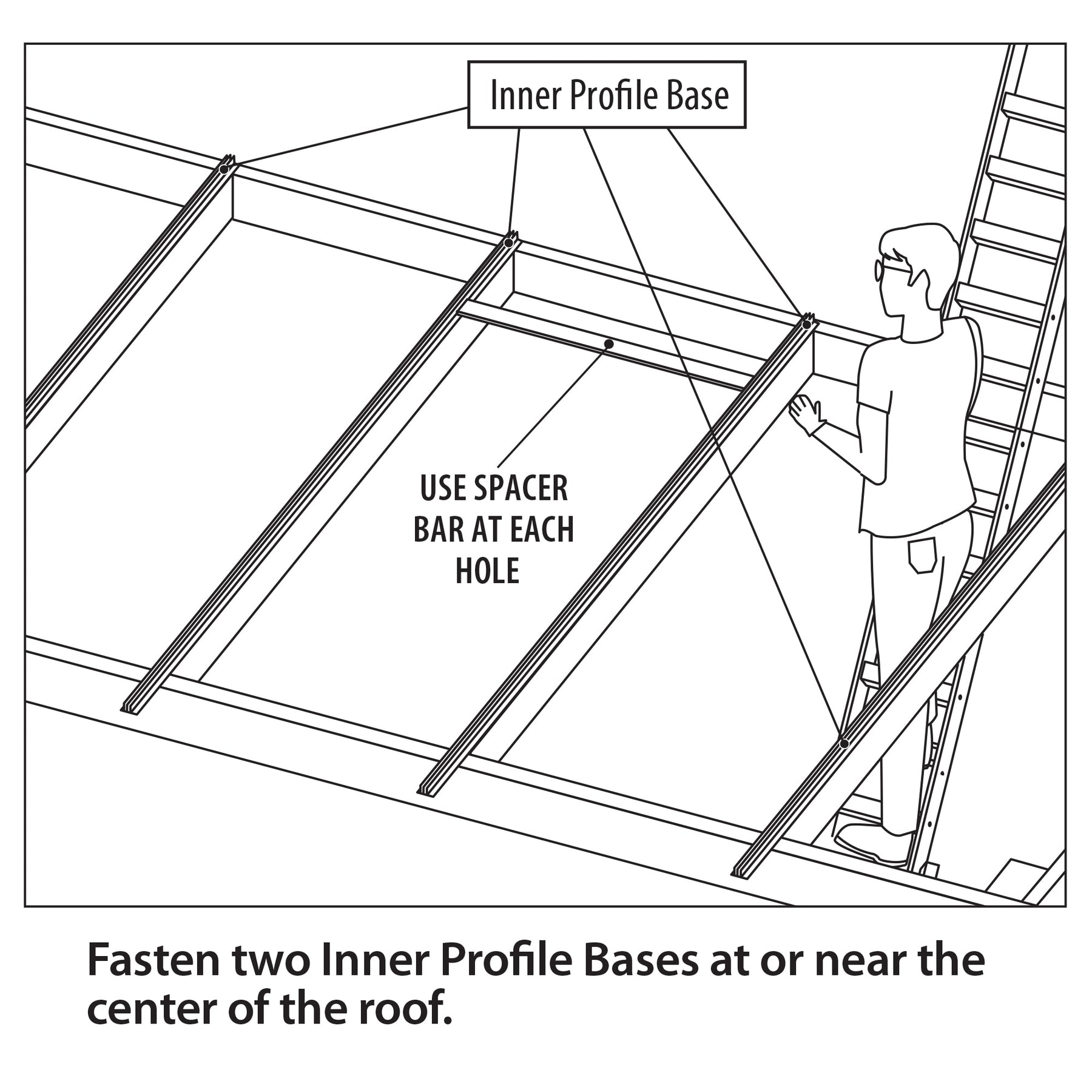 Inner Profile Base

USE SPACER BAR AT EACH HOLE

Fasten two Inner Profile Bases at or near the center of the roof.