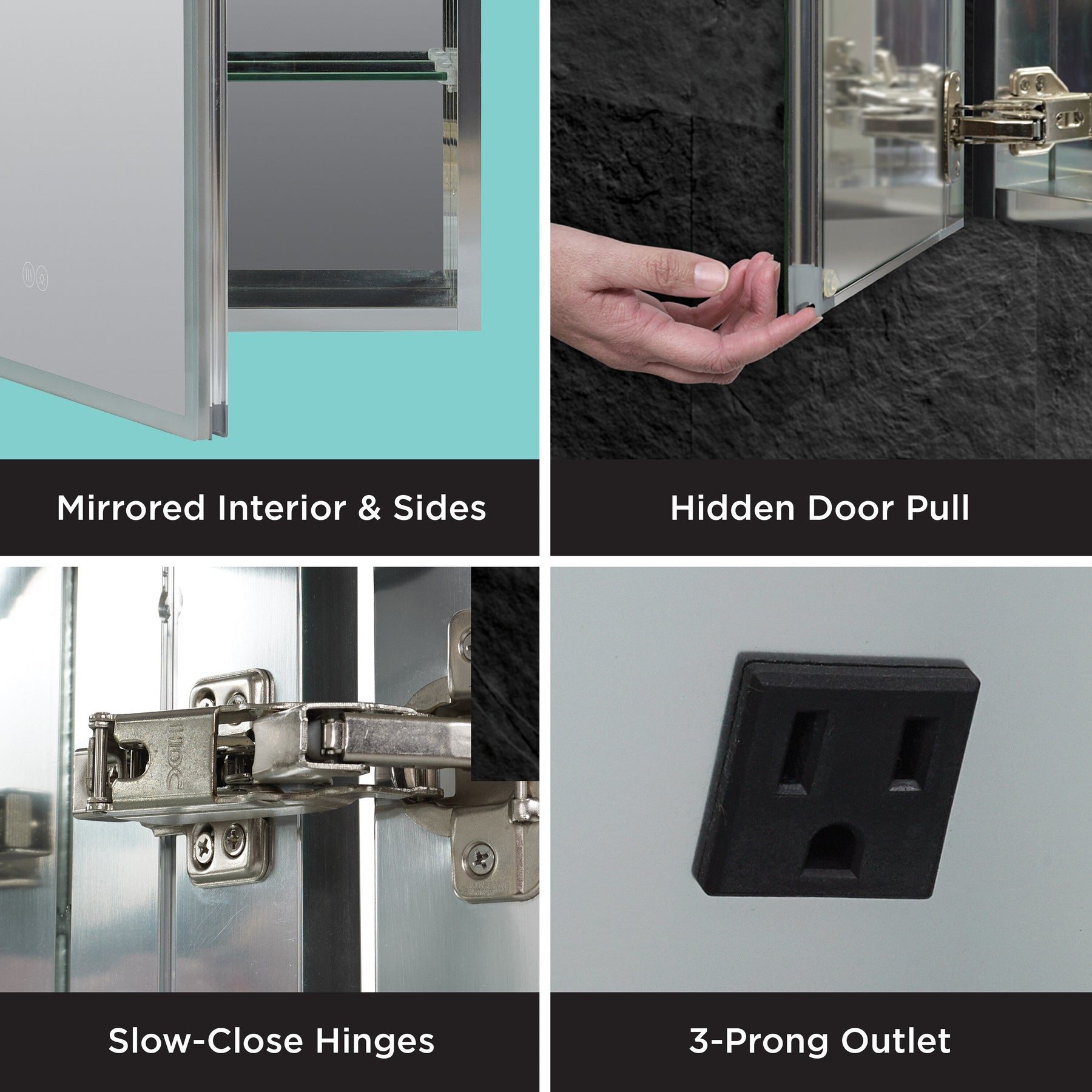 Mirrored Interior & Sides

Hidden Door Pull

Slow-Close Hinges

3-Prong Outlet