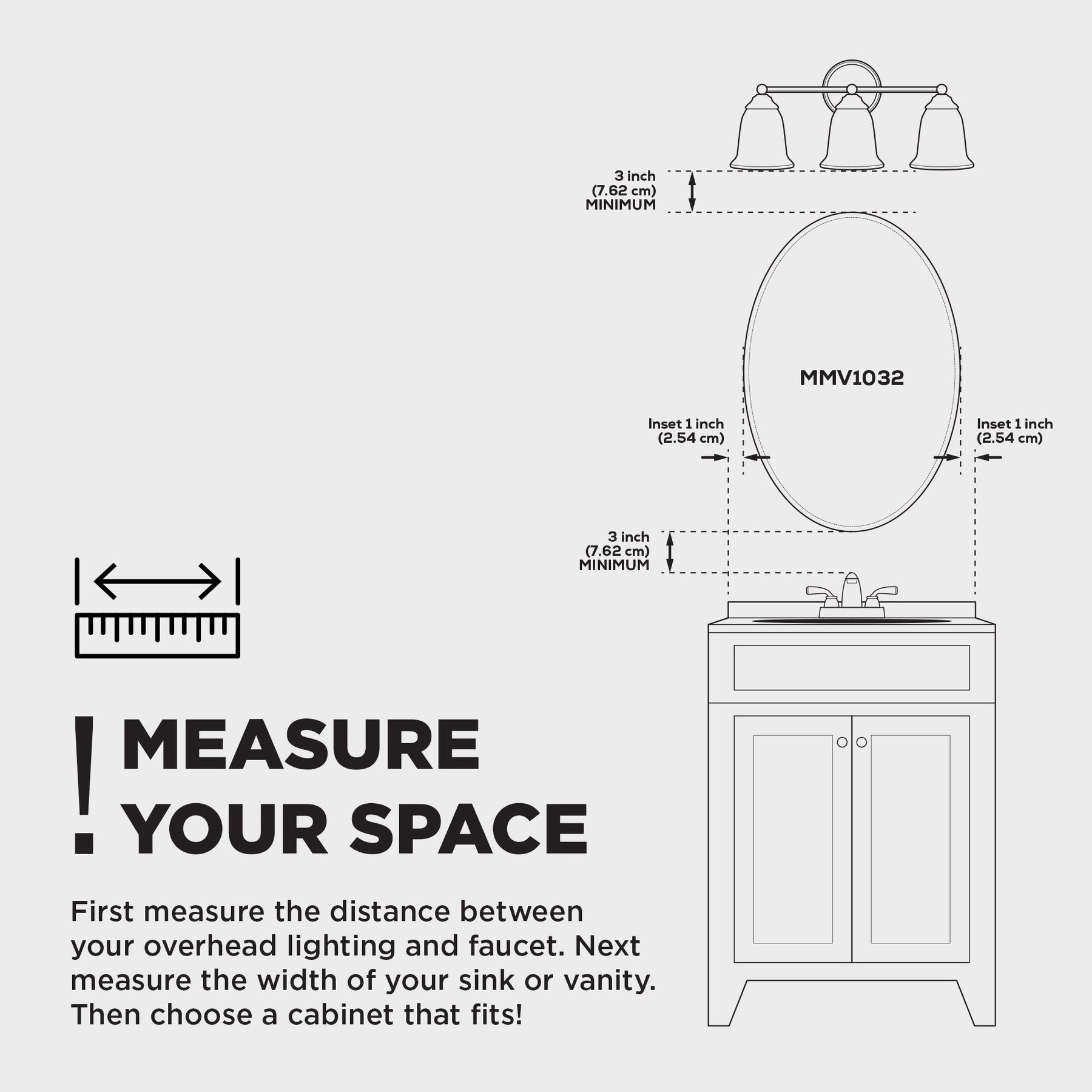 3 inch
(7.62 cm)
MINIMUM

MMV1032

Inset 1 inch
(2.54 cm)

Inset 1 inch
(2.54 cm)

3 inch
(7.62 cm)
MINIMUM

! MEASURE YOUR SPACE

First measure the distance between your overhead lighting and faucet. Next measure the width of your sink or vanity. Then choose a cabinet that fits!