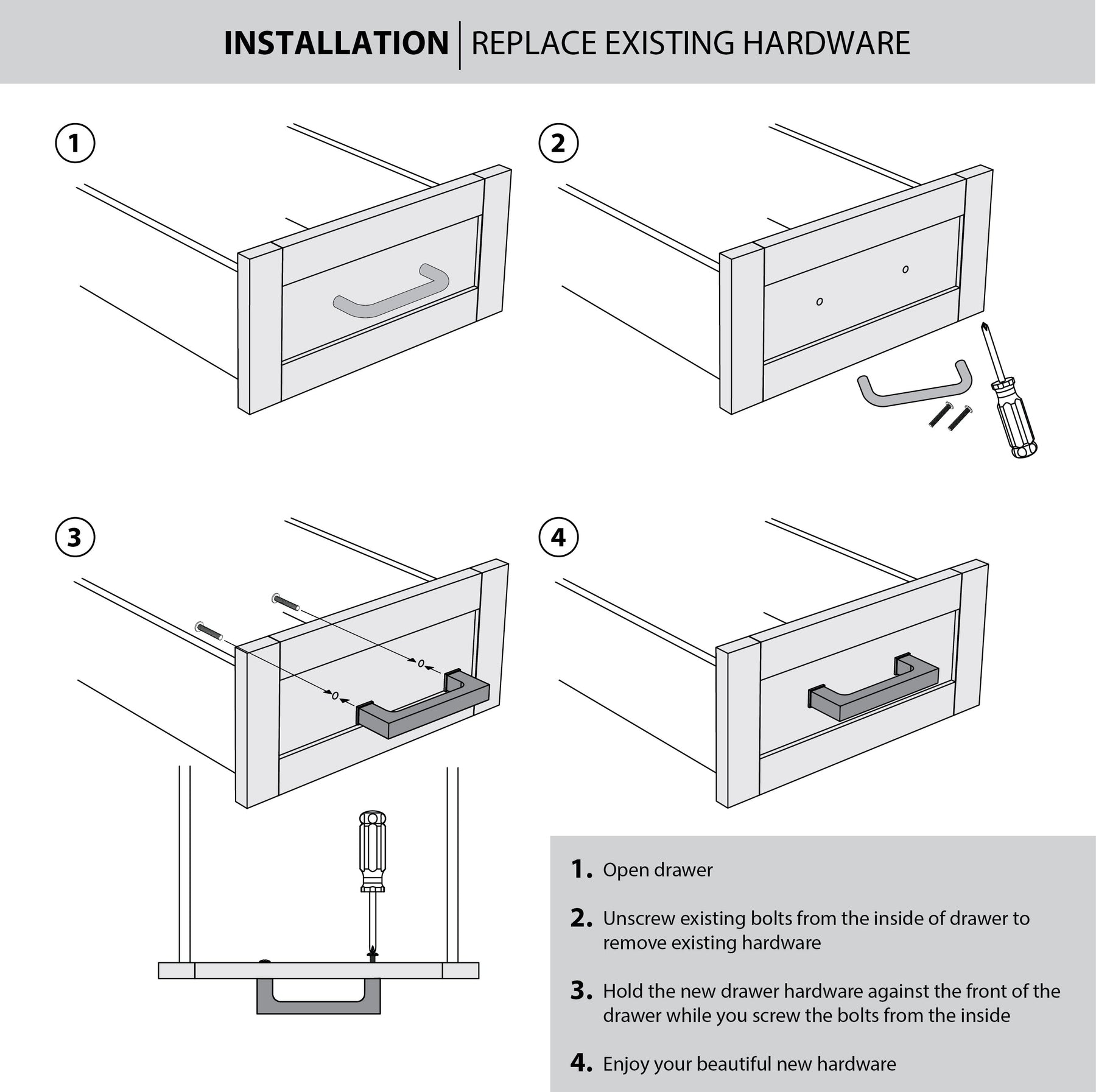 INSTALLATION | REPLACE EXISTING HARDWARE

1

2

3

4

1. Open drawer

2. Unscrew existing bolts from the inside of drawer to remove existing hardware

3. Hold the new drawer hardware against the front of the drawer while you screw the bolts from the inside

4. Enjoy your beautiful new hardware