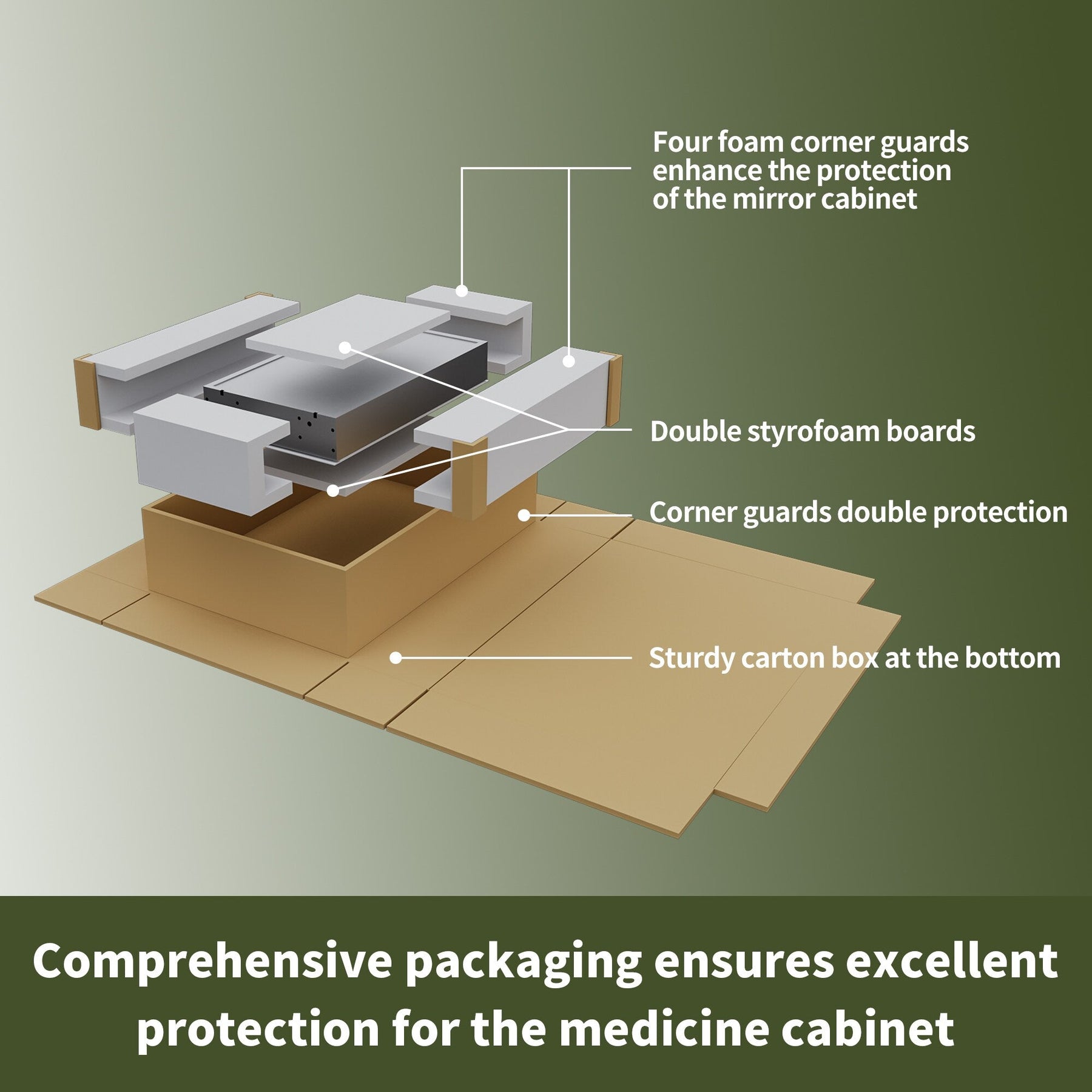 Four foam corner guards enhance the protection of the mirror cabinet

Double styrofoam boards

Corner guards double protection

Sturdy carton box at the bottom

Comprehensive packaging ensures excellent protection for the medicine cabinet