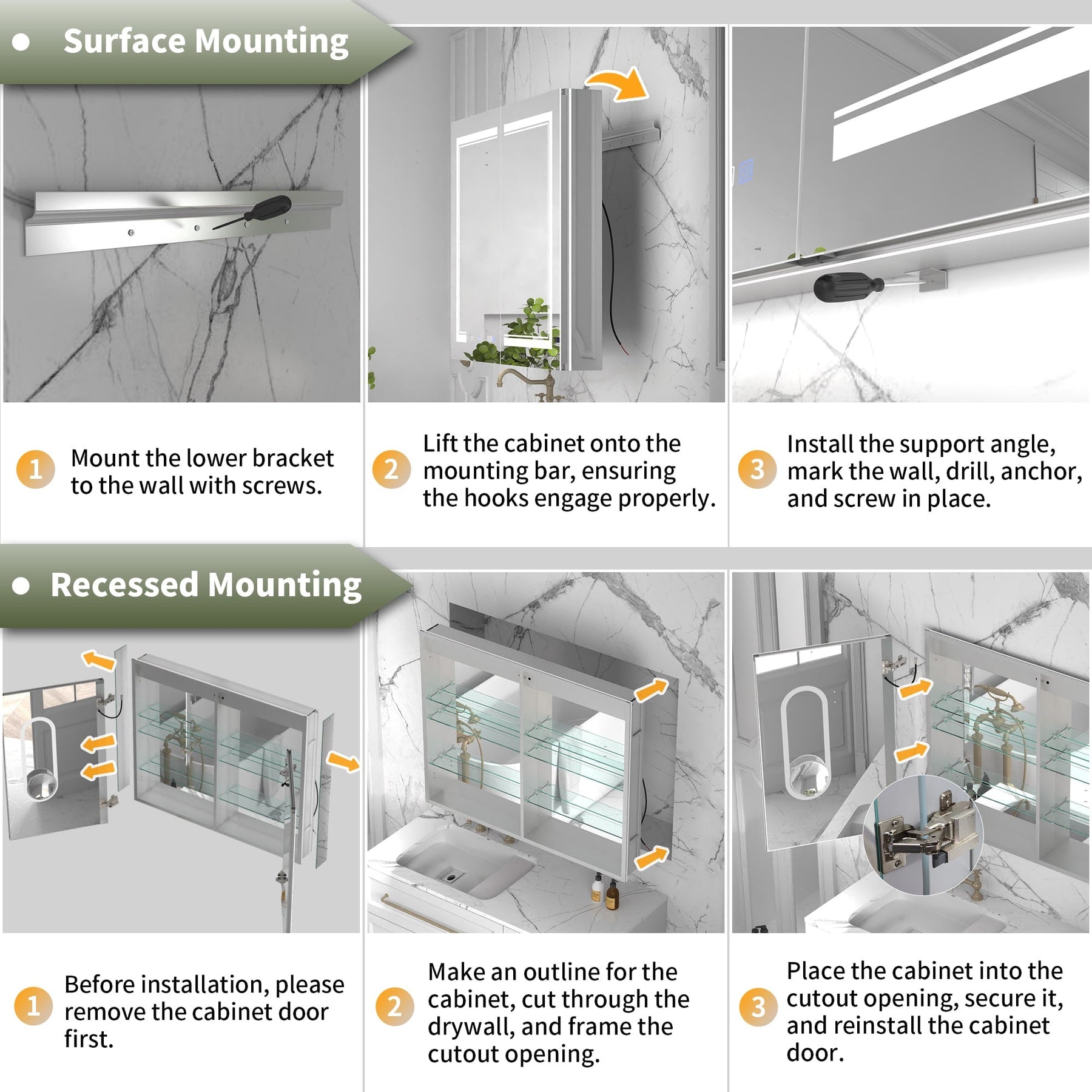 Surface Mounting

1 Mount the lower bracket to the wall with screws.

2 Lift the cabinet onto the mounting bar, ensuring the hooks engage properly.

3 Install the support angle, mark the wall, drill, anchor, and screw in place.

Recessed Mounting

1 Before installation, please remove the cabinet door first.

2 Make an outline for the cabinet, cut through the drywall, and frame the cutout opening.

3 Place the cabinet into the cutout opening, secure it, and reinstall the cabinet door.