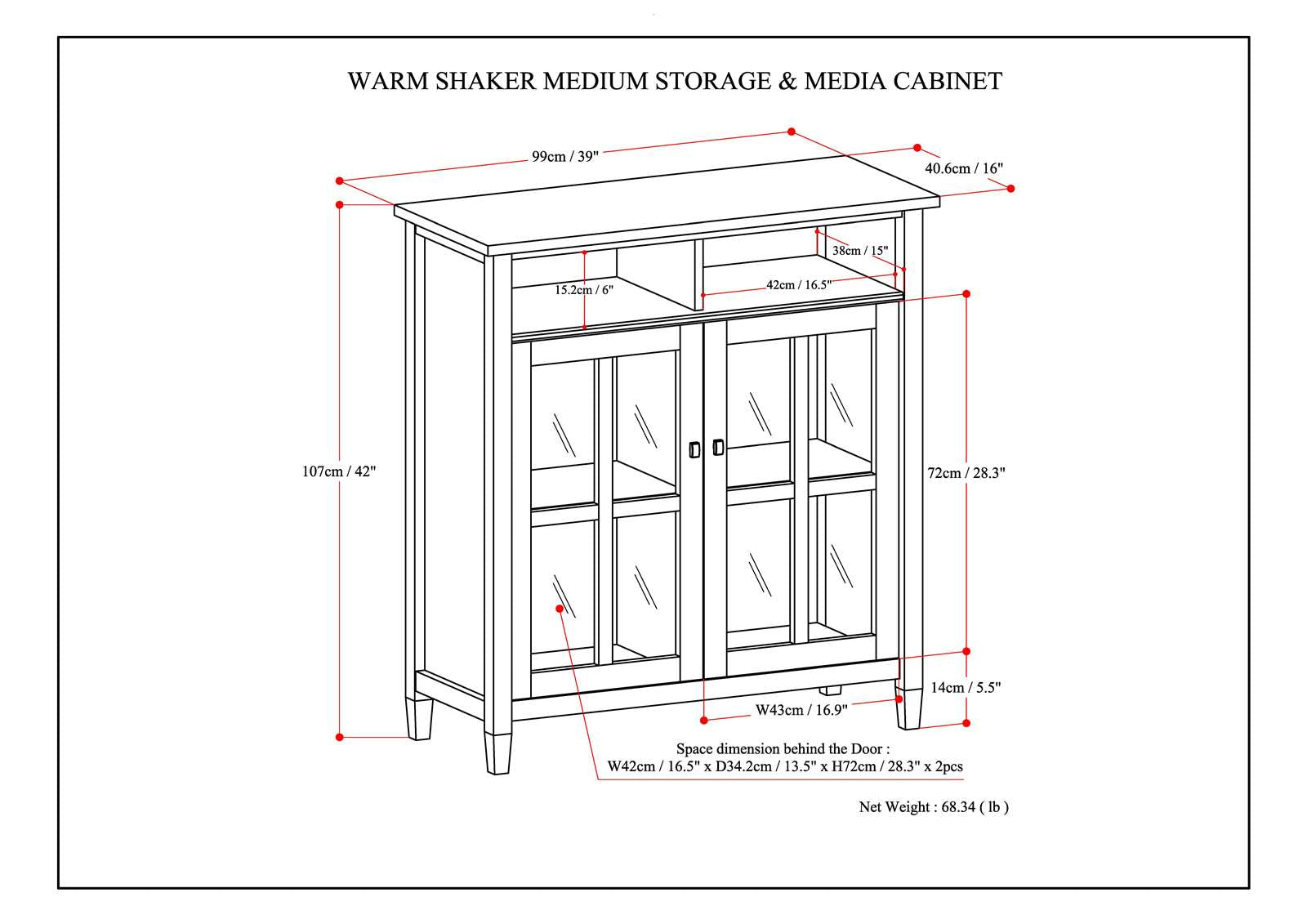 WARM SHAKER MEDIUM STORAGE & MEDIA CABINET

99cm / 39"

40.6cm / 16"

38cm / 15"

15.2cm / 6"

42cm / 16.5"

107cm / 42"

72cm / 28.3"

14cm / 5.5"

W43cm / 16.9"

Space dimension behind the Door :
W42cm / 16.5" x D34.2cm / 13.5" x H72cm / 28.3" x 2pcs

Net Weight : 68.34 ( lb )