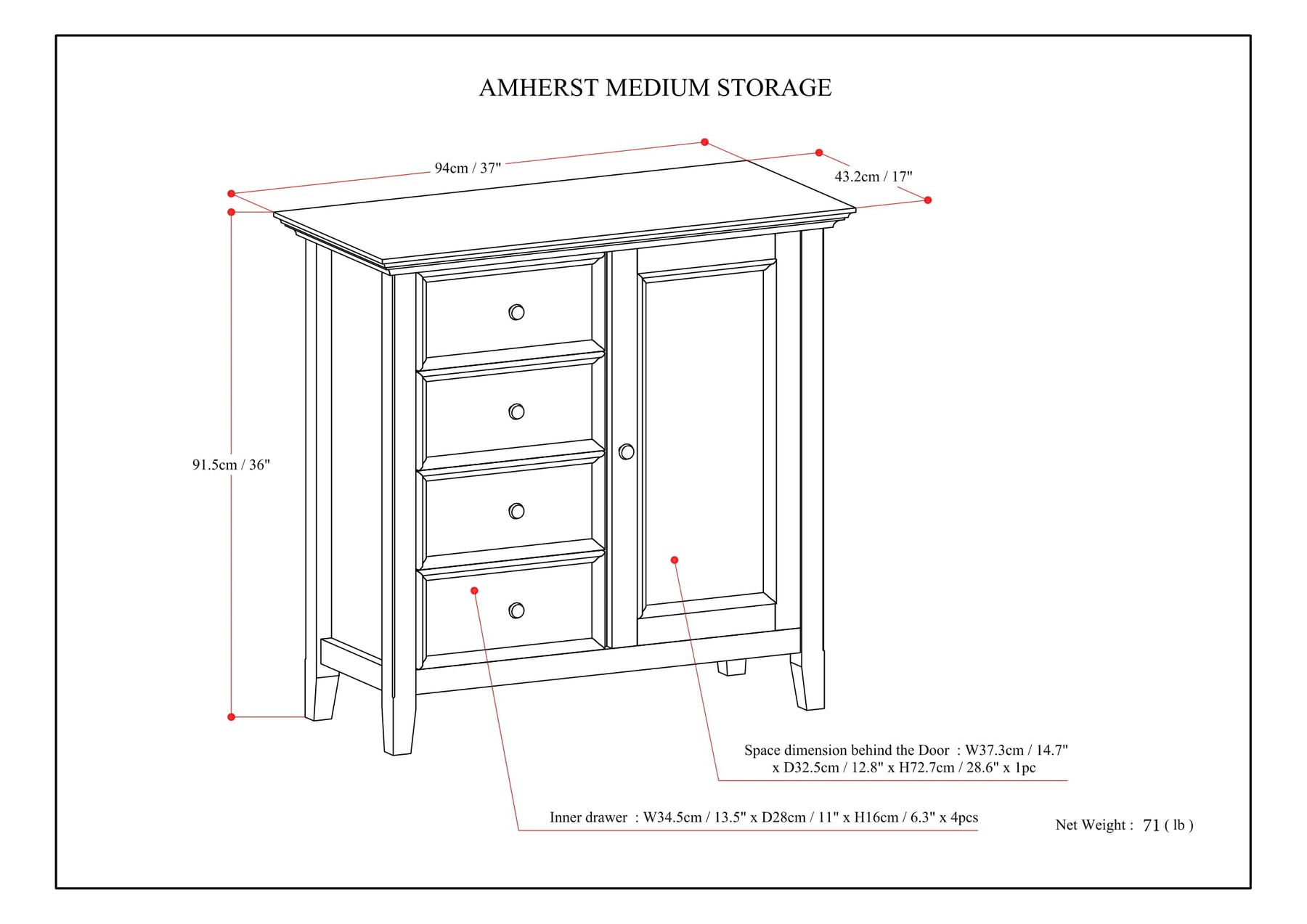 AMHERST MEDIUM STORAGE

94cm / 37"

43.2cm / 17"

91.5cm / 36"

Space dimension behind the Door : W37.3cm / 14.7" x D32.5cm / 12.8" x H72.7cm / 28.6" x 1pc

Inner drawer : W34.5cm / 13.5" x D28cm / 11" x H16cm / 6.3" x 4pcs

Net Weight : 71 ( lb )