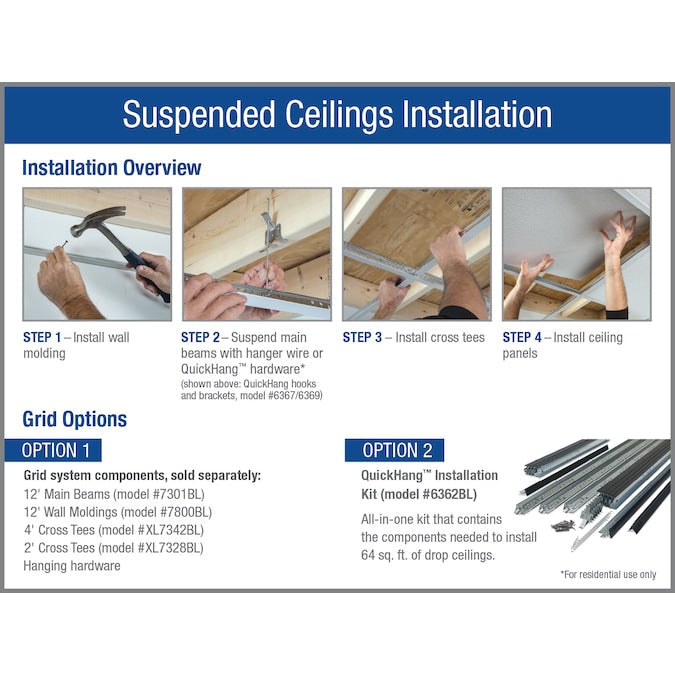 Suspended Ceilings Installation

Installation Overview

STEP 1 – Install wall molding

STEP 2 – Suspend main beams with hanger wire or QuickHang™ hardware*
(shown above: QuickHang hooks and brackets, model #6367/6369)

STEP 3 – Install cross tees

STEP 4 – Install ceiling panels

Grid Options

OPTION 1

Grid system components, sold separately:
12' Main Beams (model #7301BL)
12' Wall Moldings (model #7800BL)
4' Cross Tees (model #XL7342BL)
2' Cross Tees (model #XL7328BL)
Hanging hardware

OPTION 2

QuickHang™ Installation Kit (model #6362BL)

All-in-one kit that contains the components needed to install 64 sq. ft. of drop ceilings.

*For residential use only