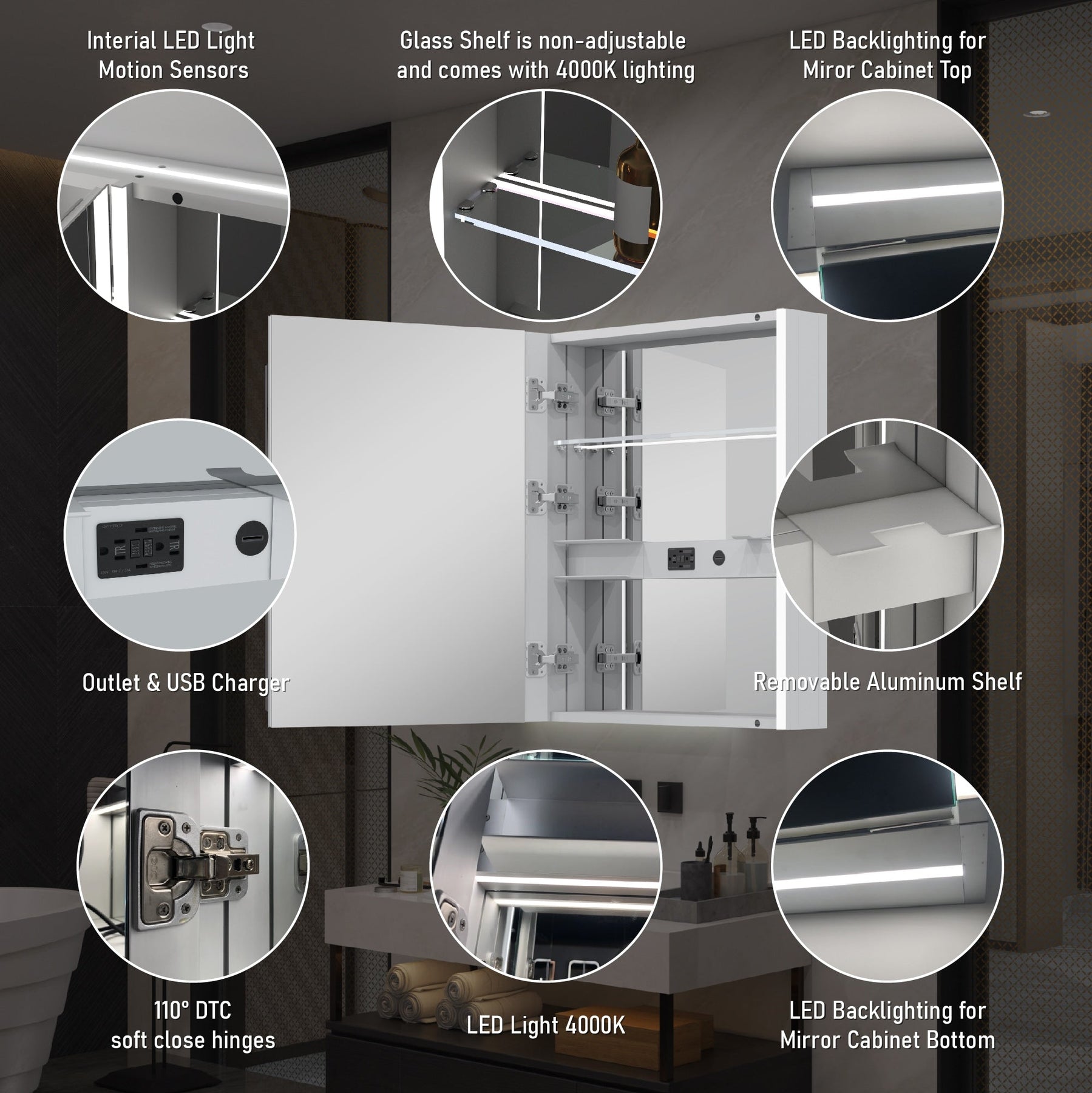 Interial LED Light Motion Sensors

Glass Shelf is non-adjustable and comes with 4000K lighting

LED Backlighting for Miror Cabinet Top

TR TR

Outlet & USB Charger

Removable Aluminum Shelf

110° DTC soft close hinges

LED Light 4000K

LED Backlighting for Mirror Cabinet Bottom