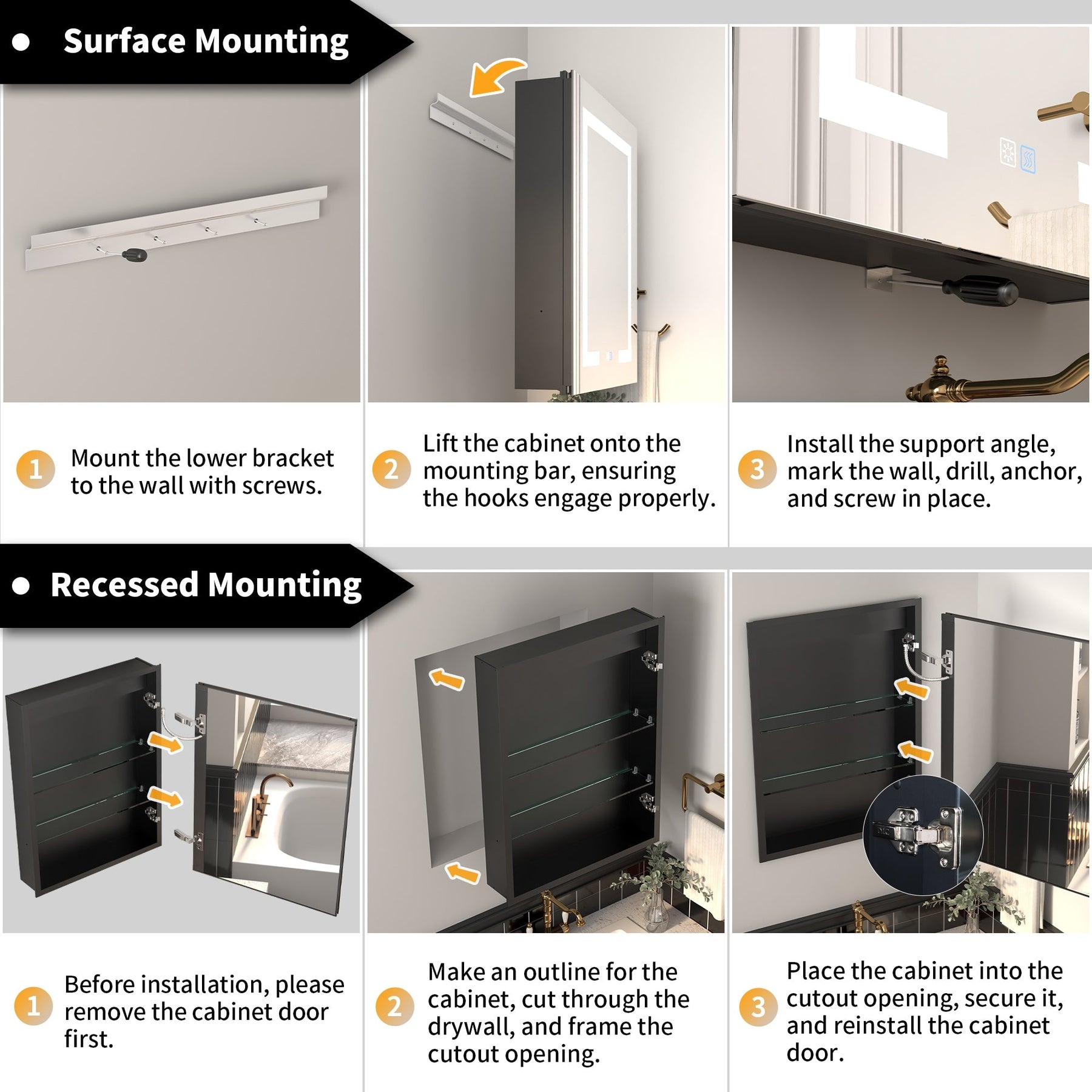 Surface Mounting

1 Mount the lower bracket to the wall with screws.

2 Lift the cabinet onto the mounting bar, ensuring the hooks engage properly.

3 Install the support angle, mark the wall, drill, anchor, and screw in place.

Recessed Mounting

1 Before installation, please remove the cabinet door first.

2 Make an outline for the cabinet, cut through the drywall, and frame the cutout opening.

3 Place the cabinet into the cutout opening, secure it, and reinstall the cabinet door.