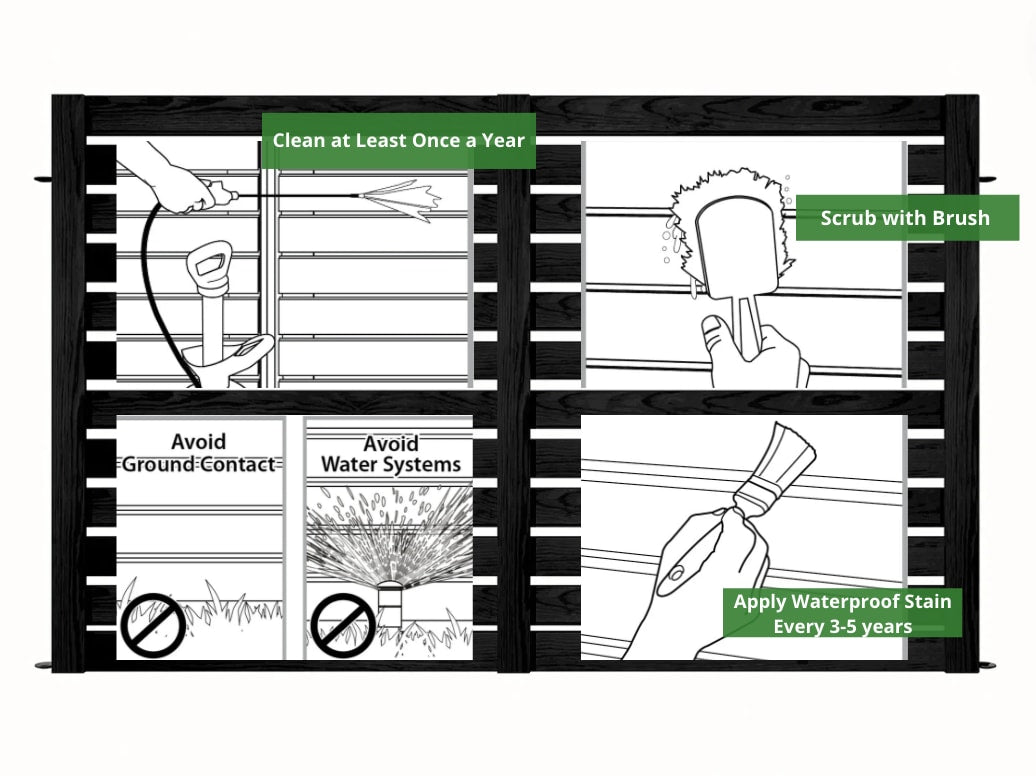 Clean at Least Once a Year

Scrub with Brush

Avoid Ground Contact

Avoid Water Systems

Apply Waterproof Stain Every 3-5 years