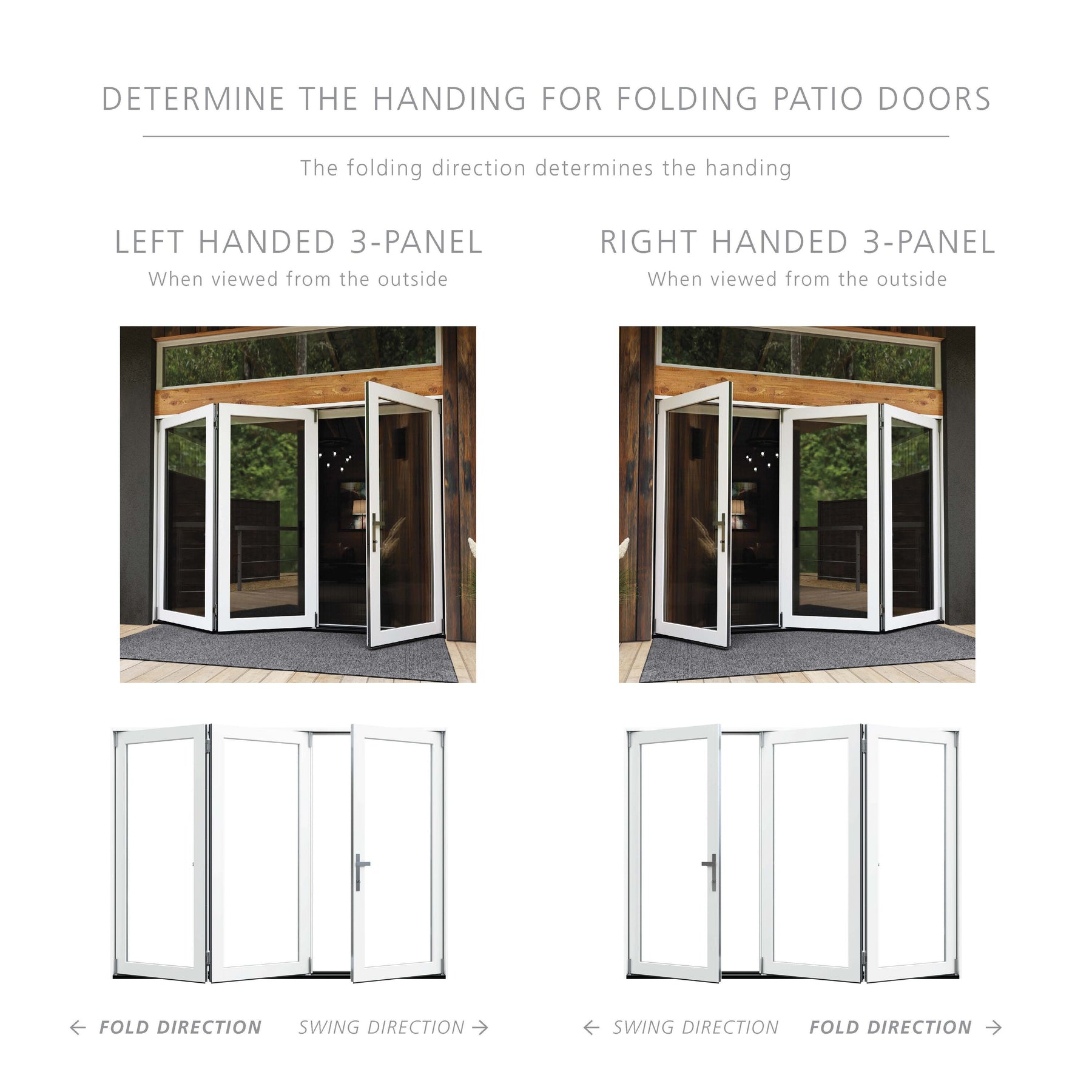 DETERMINE THE HANDING FOR FOLDING PATIO DOORS

The folding direction determines the handing

LEFT HANDED 3-PANEL
When viewed from the outside

← FOLD DIRECTION    SWING DIRECTION →

RIGHT HANDED 3-PANEL
When viewed from the outside

← SWING DIRECTION    FOLD DIRECTION →