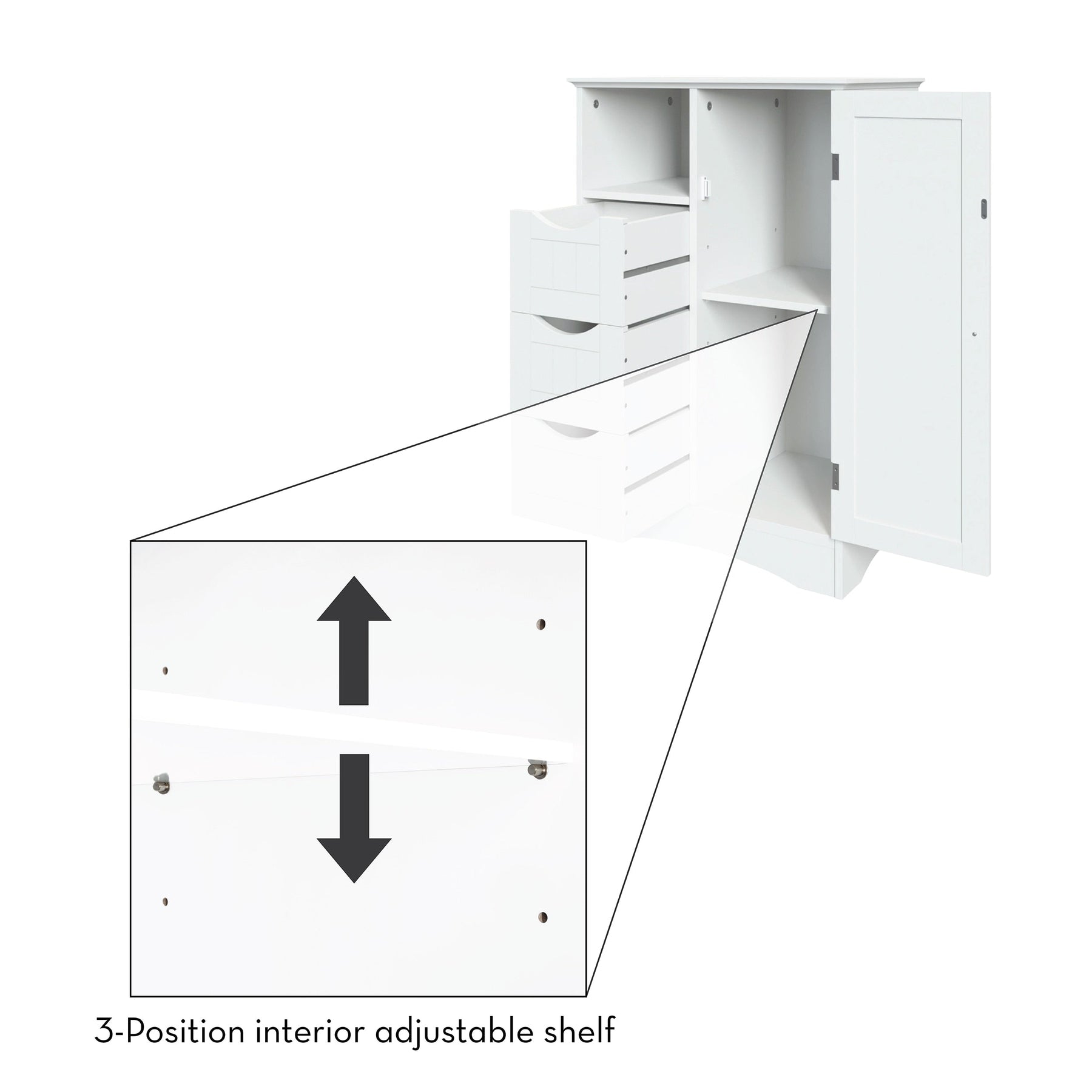 3-Position interior adjustable shelf