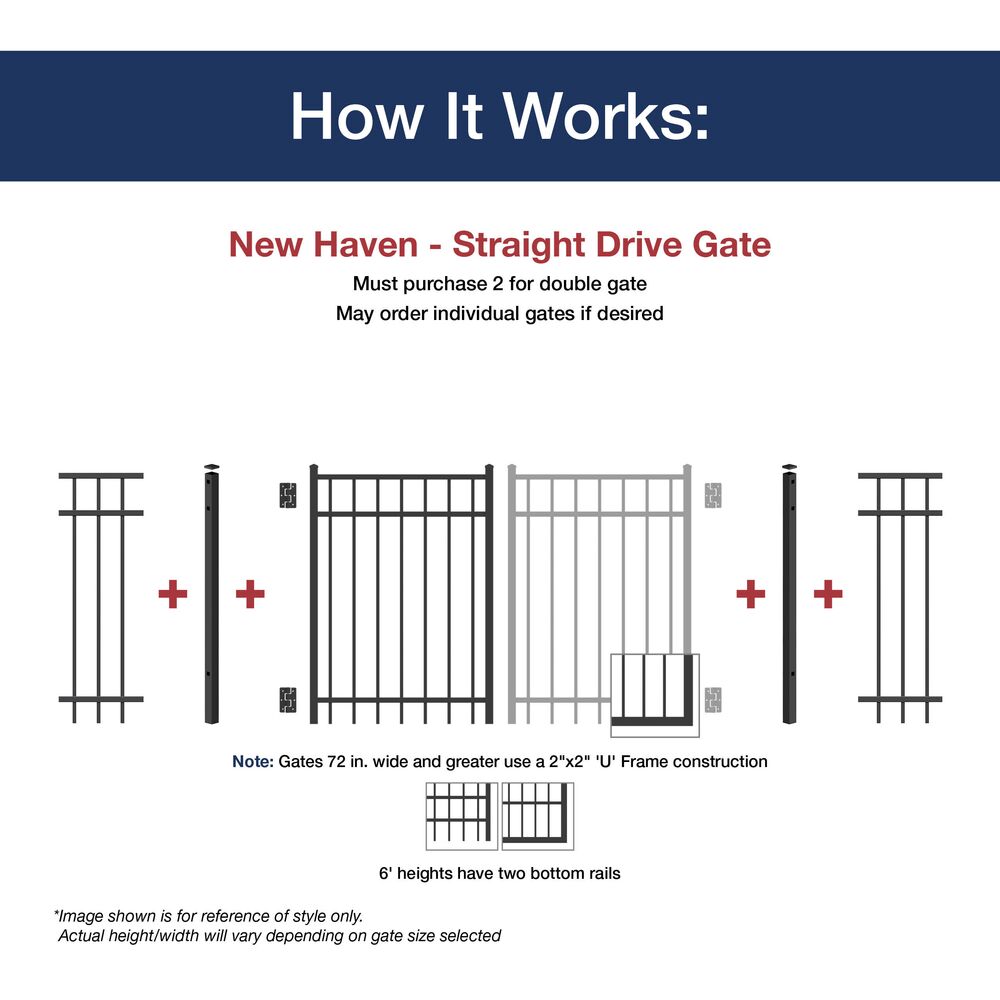 How It Works:

New Haven - Straight Drive Gate

Must purchase 2 for double gate
May order individual gates if desired

+ + + +

Note: Gates 72 in. wide and greater use a 2"x2" 'U' Frame construction

6' heights have two bottom rails

*Image shown is for reference of style only.
Actual height/width will vary depending on gate size selected