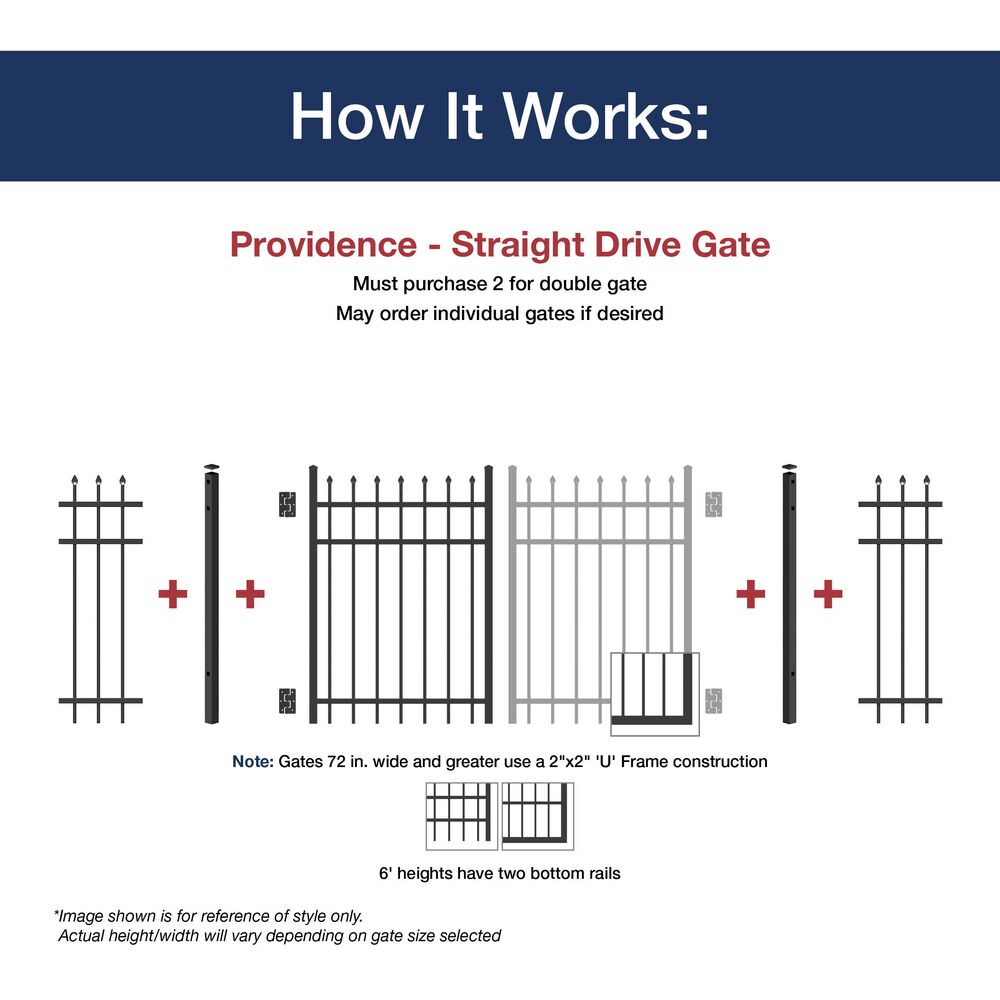 How It Works:

Providence - Straight Drive Gate

Must purchase 2 for double gate
May order individual gates if desired

+ + + +

Note: Gates 72 in. wide and greater use a 2"x2" 'U' Frame construction

6' heights have two bottom rails

*Image shown is for reference of style only.
Actual height/width will vary depending on gate size selected