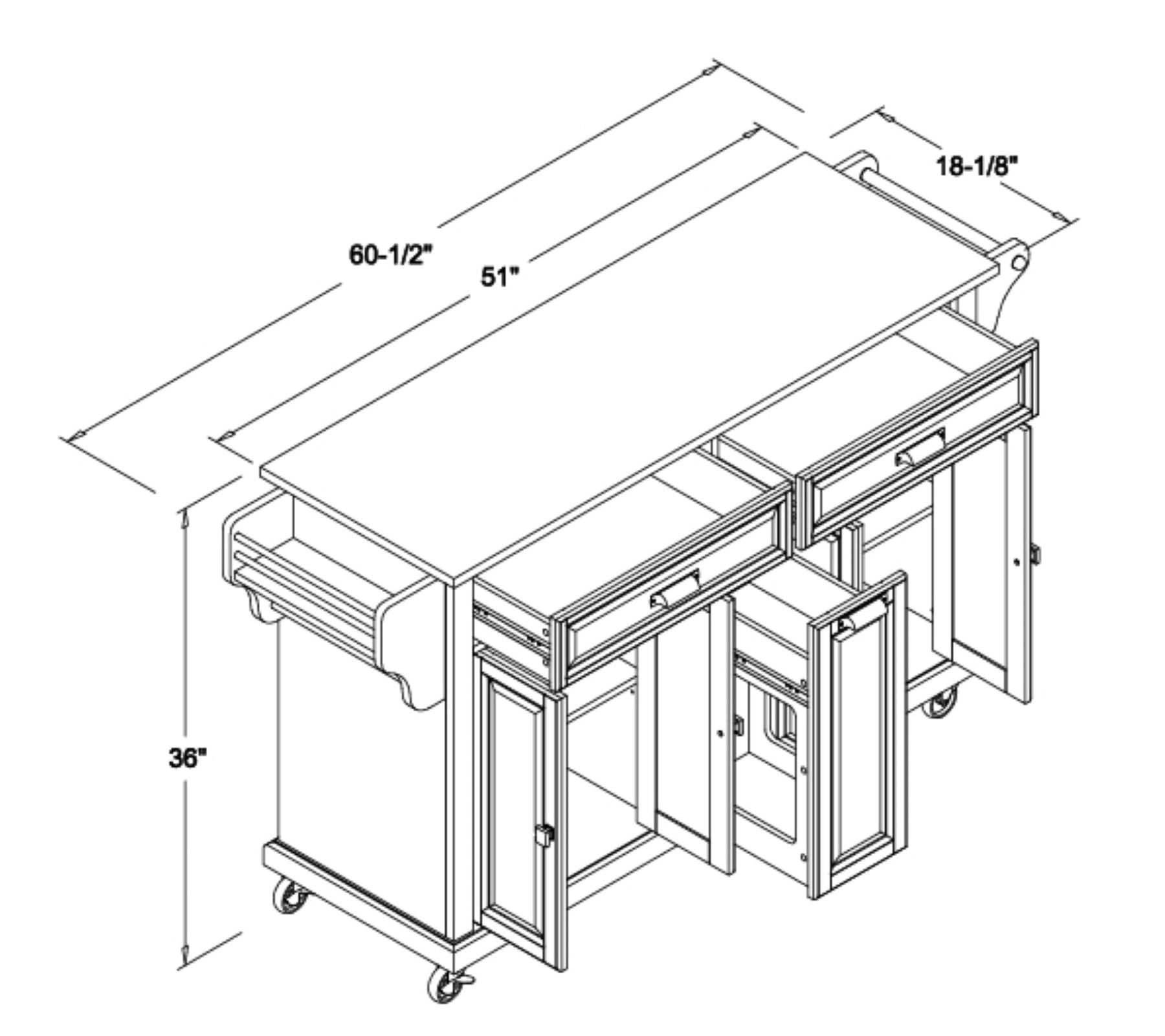 60-1/2"
51"
18-1/8"
36"