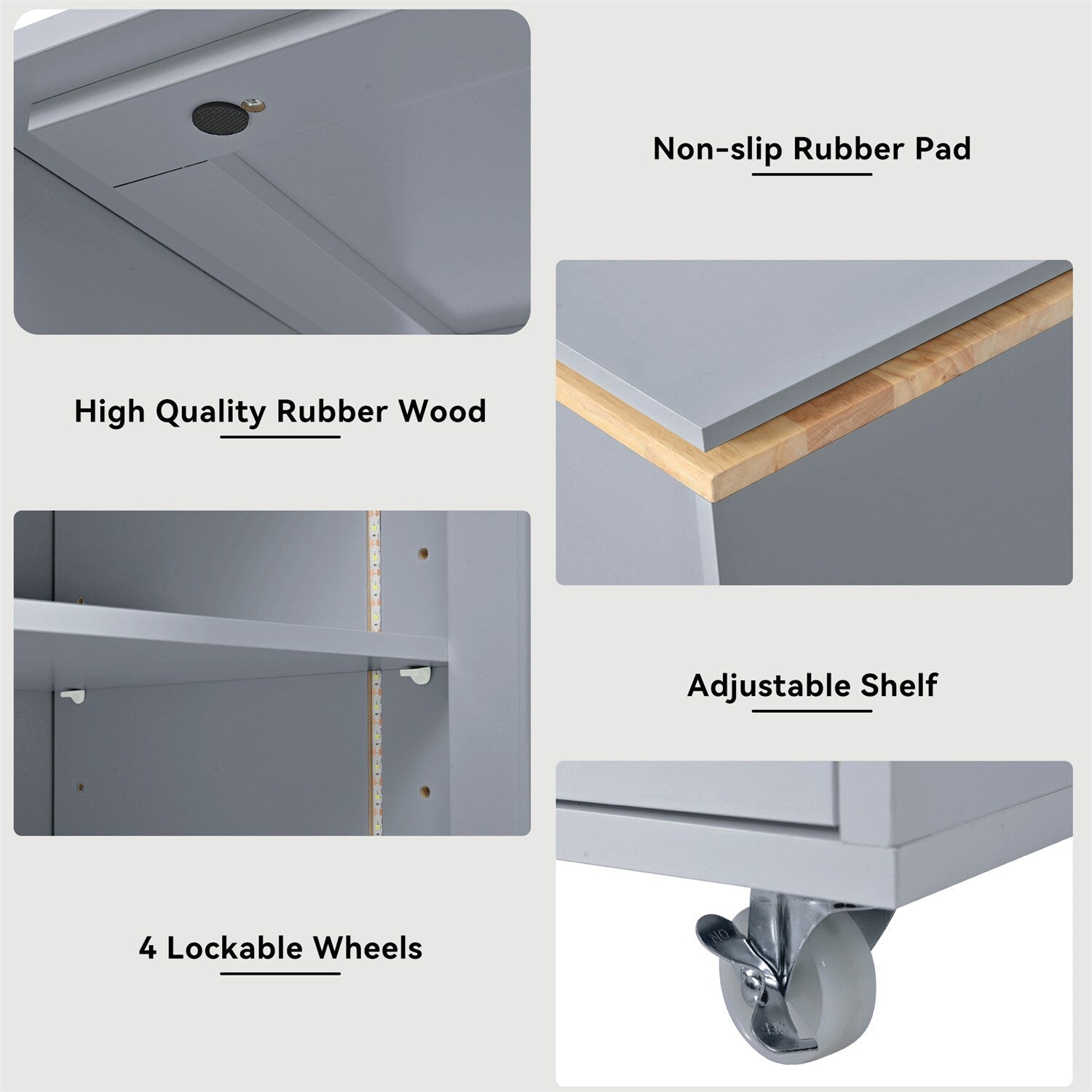 Non-slip Rubber Pad

High Quality Rubber Wood

Adjustable Shelf

4 Lockable Wheels

ON

OFF