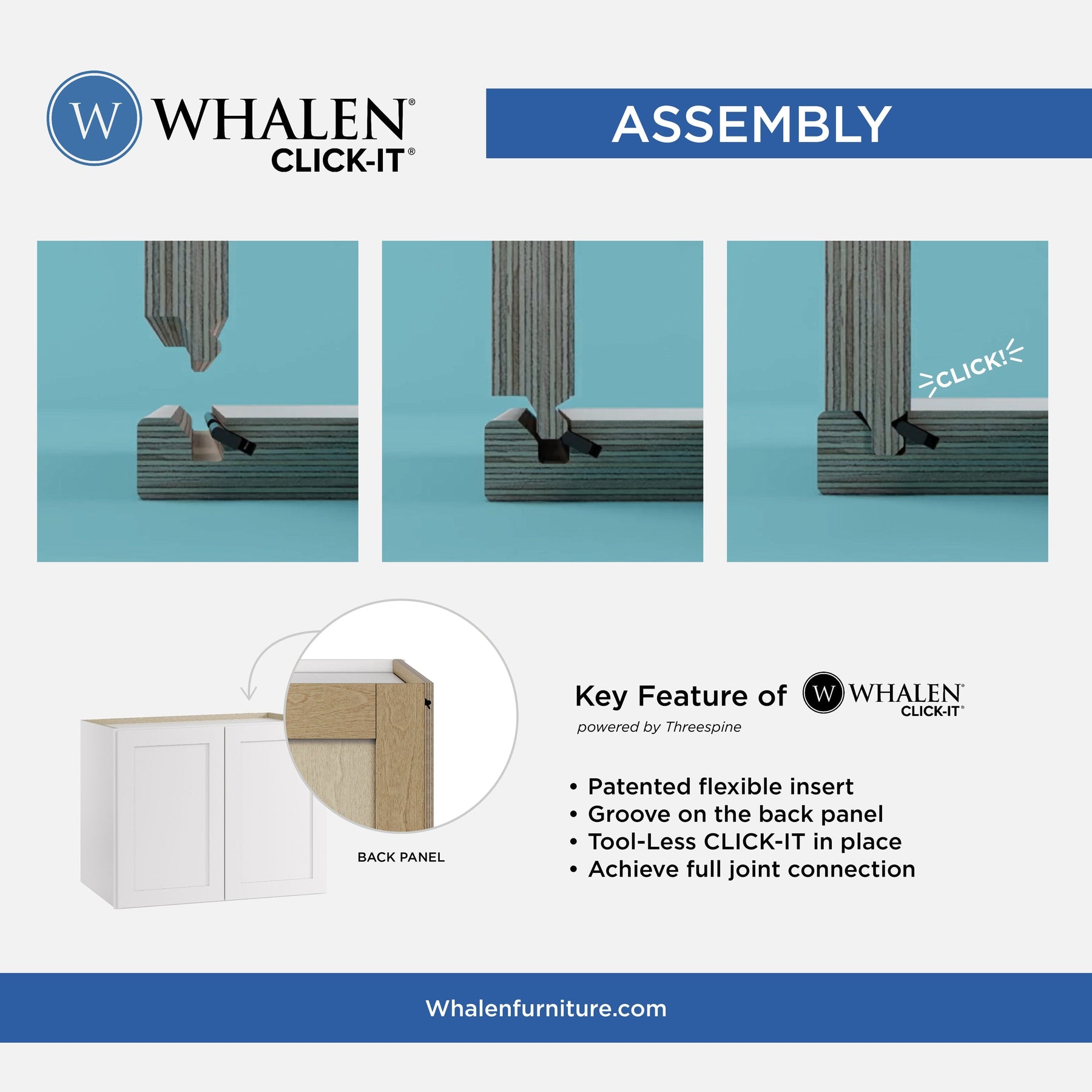 W WHALEN®
CLICK-IT®

ASSEMBLY

CLICK!

BACK PANEL

Key Feature of W WHALEN® CLICK-IT®
powered by Threespine

• Patented flexible insert
• Groove on the back panel
• Tool-Less CLICK-IT in place
• Achieve full joint connection

Whalenfurniture.com