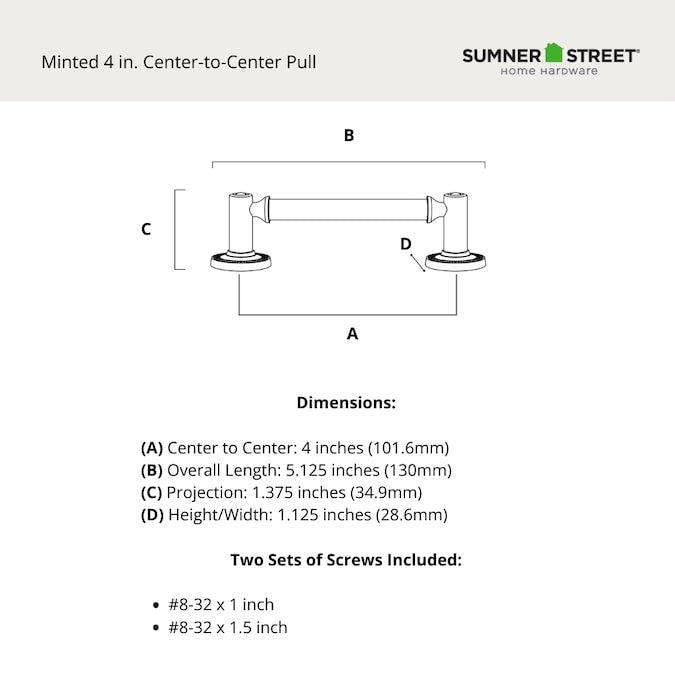 Minted 4 in. Center-to-Center Pull

SUMNER STREET®
Home Hardware

B

C

D

A

Dimensions:

(A) Center to Center: 4 inches (101.6mm)
(B) Overall Length: 5.125 inches (130mm)
(C) Projection: 1.375 inches (34.9mm)
(D) Height/Width: 1.125 inches (28.6mm)

Two Sets of Screws Included:

• #8-32 x 1 inch
• #8-32 x 1.5 inch