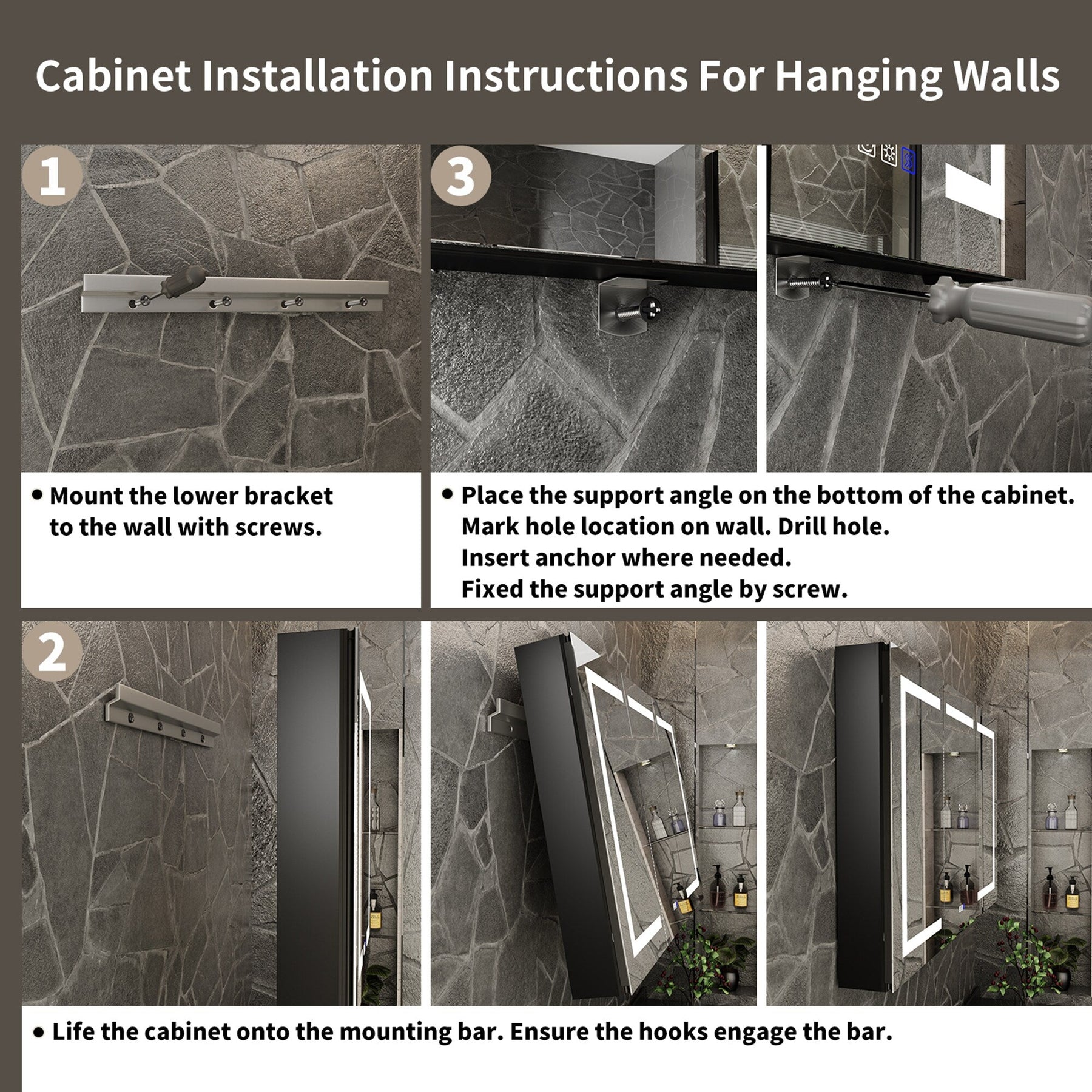 Cabinet Installation Instructions For Hanging Walls

1

• Mount the lower bracket to the wall with screws.

3

• Place the support angle on the bottom of the cabinet.
Mark hole location on wall. Drill hole.
Insert anchor where needed.
Fixed the support angle by screw.

2

• Life the cabinet onto the mounting bar. Ensure the hooks engage the bar.