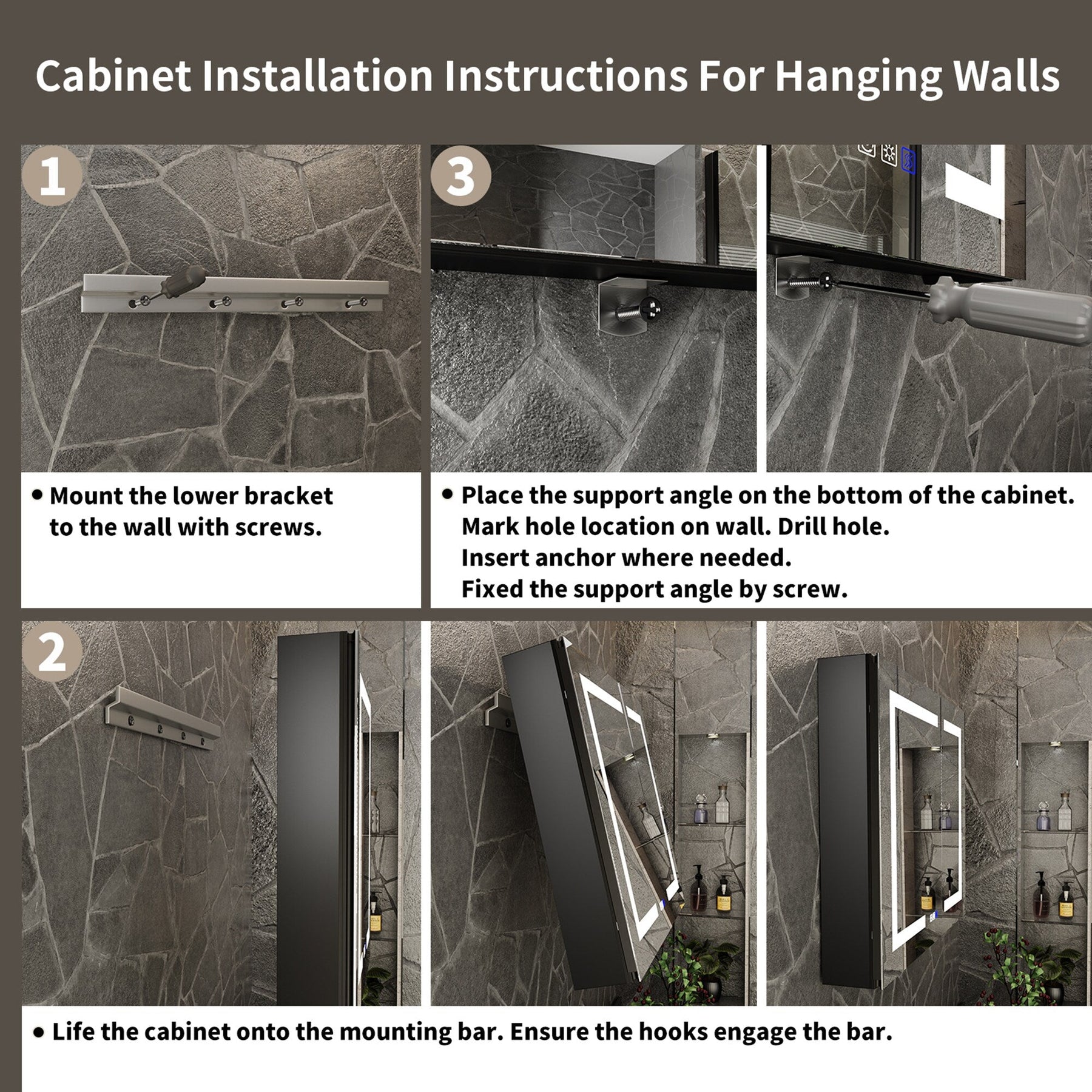 Cabinet Installation Instructions For Hanging Walls

1

• Mount the lower bracket to the wall with screws.

3

• Place the support angle on the bottom of the cabinet. Mark hole location on wall. Drill hole. Insert anchor where needed. Fixed the support angle by screw.

2

• Life the cabinet onto the mounting bar. Ensure the hooks engage the bar.