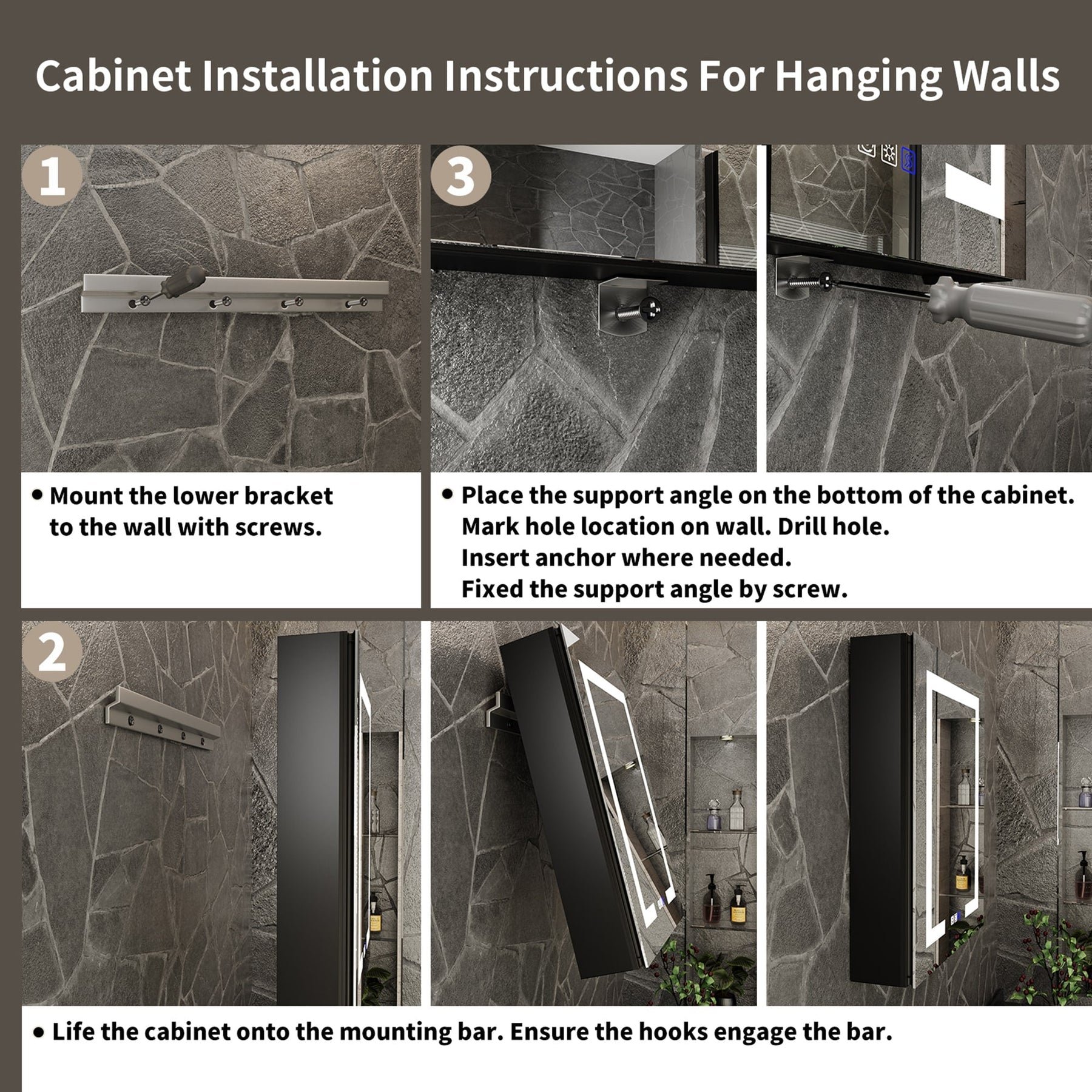 Cabinet Installation Instructions For Hanging Walls

1

• Mount the lower bracket to the wall with screws.

3

• Place the support angle on the bottom of the cabinet.
Mark hole location on wall. Drill hole.
Insert anchor where needed.
Fixed the support angle by screw.

2

• Life the cabinet onto the mounting bar. Ensure the hooks engage the bar.