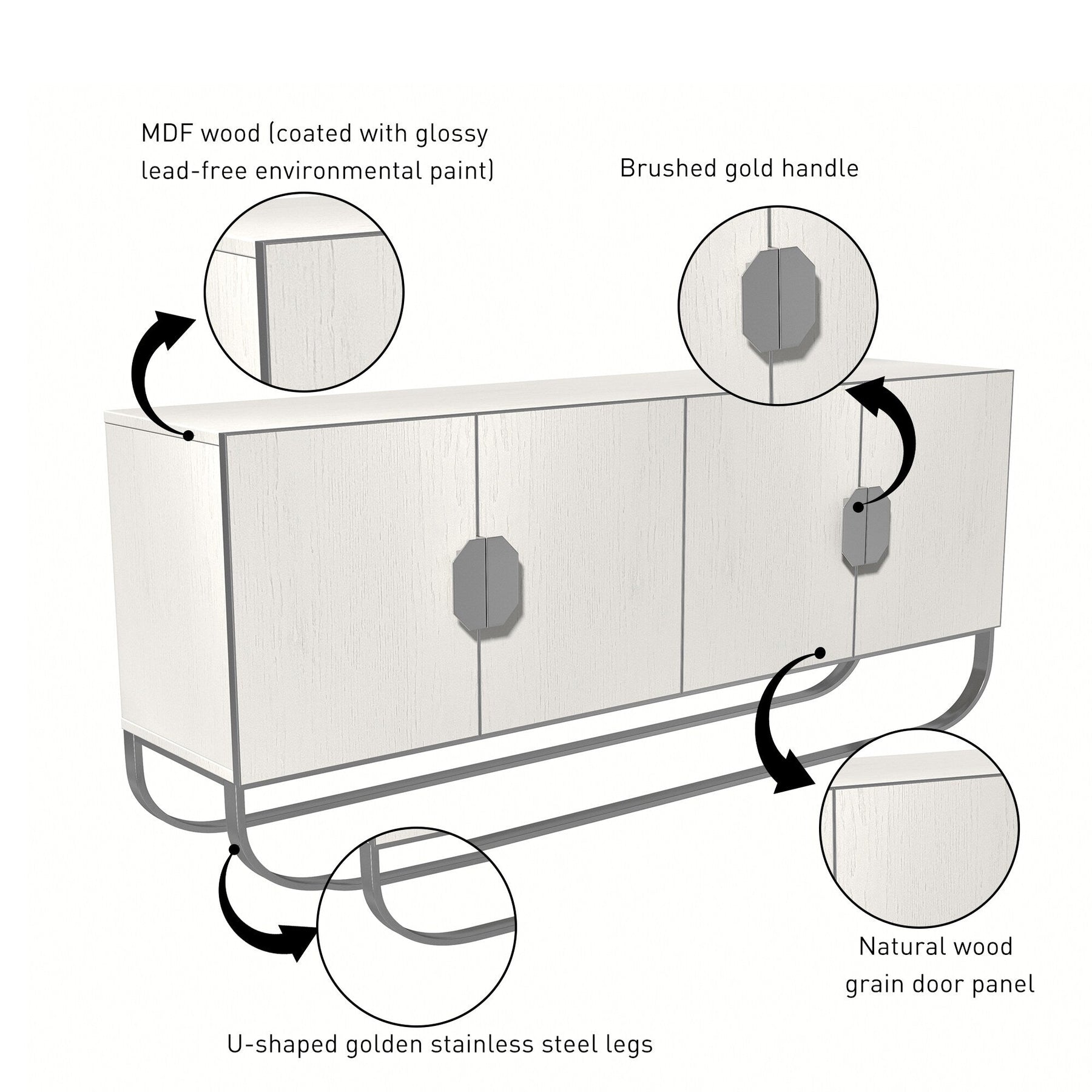 MDF wood (coated with glossy lead-free environmental paint)

Brushed gold handle

Natural wood grain door panel

U-shaped golden stainless steel legs