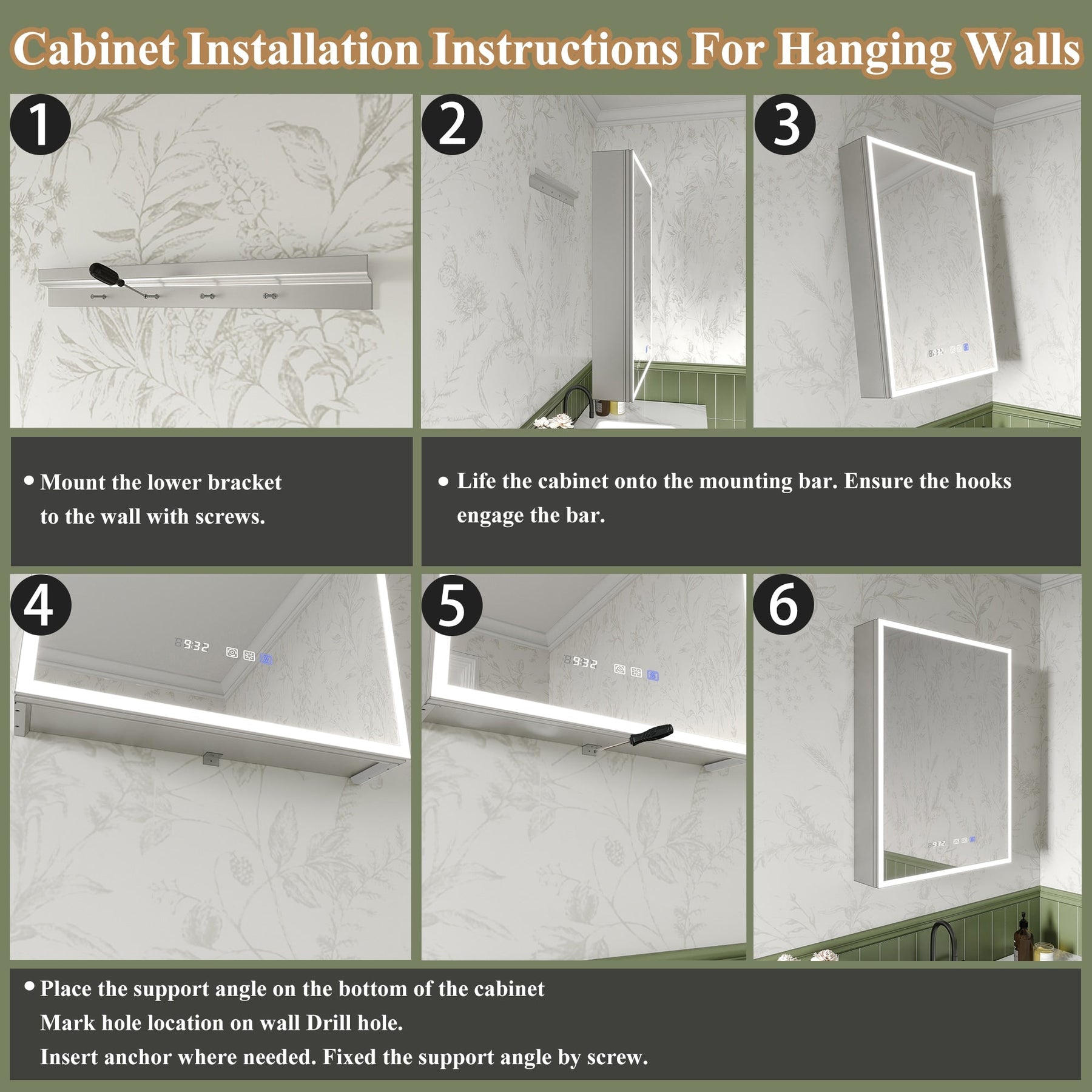 Cabinet Installation Instructions For Hanging Walls

1

2

3

• Mount the lower bracket to the wall with screws.

• Life the cabinet onto the mounting bar. Ensure the hooks engage the bar.

4

9:32

5

9:32

6

9:32

• Place the support angle on the bottom of the cabinet
Mark hole location on wall Drill hole.
Insert anchor where needed. Fixed the support angle by screw.