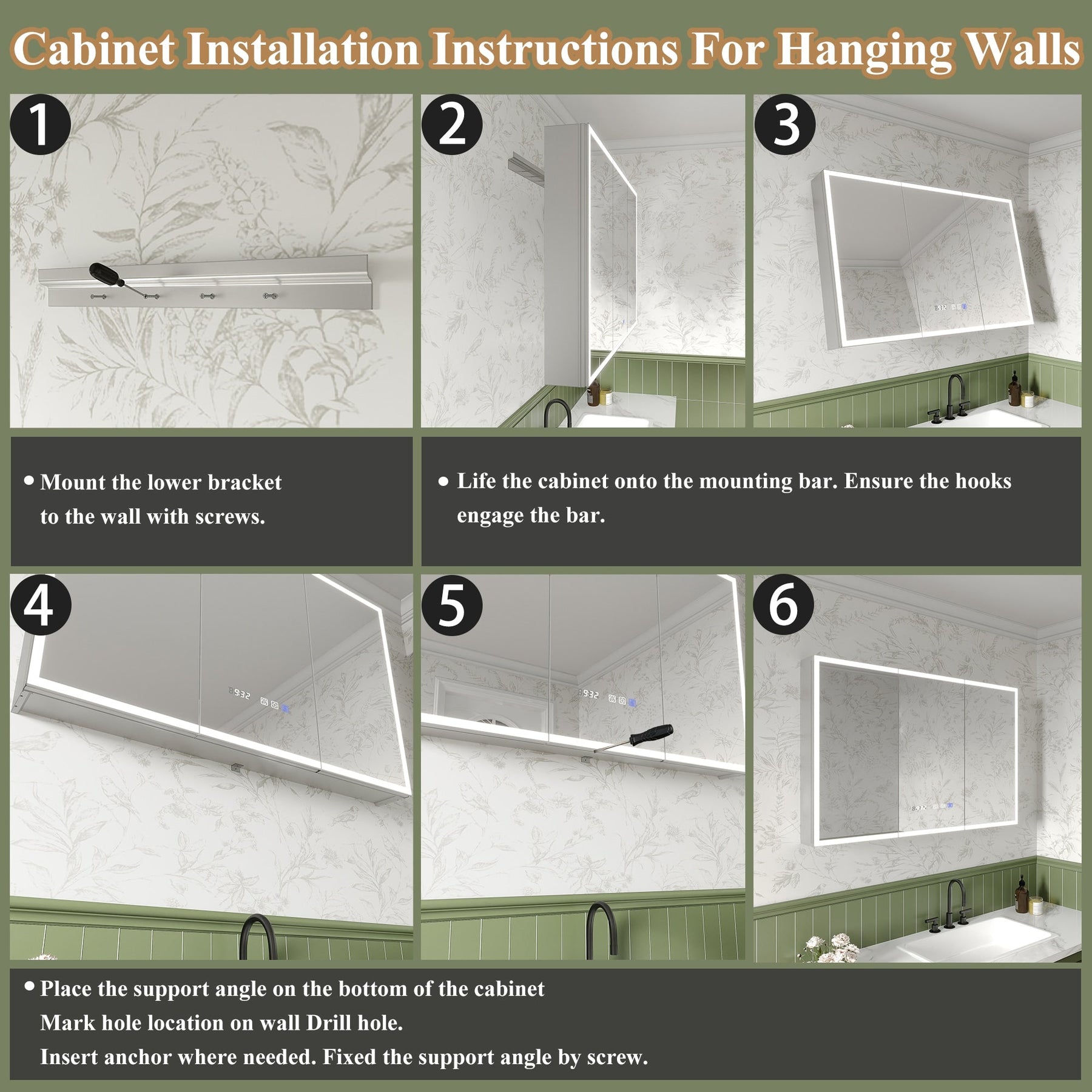 Cabinet Installation Instructions For Hanging Walls

1

2

3

• Mount the lower bracket to the wall with screws.

• Life the cabinet onto the mounting bar. Ensure the hooks engage the bar.

4

5

6

• Place the support angle on the bottom of the cabinet
Mark hole location on wall Drill hole.
Insert anchor where needed. Fixed the support angle by screw.