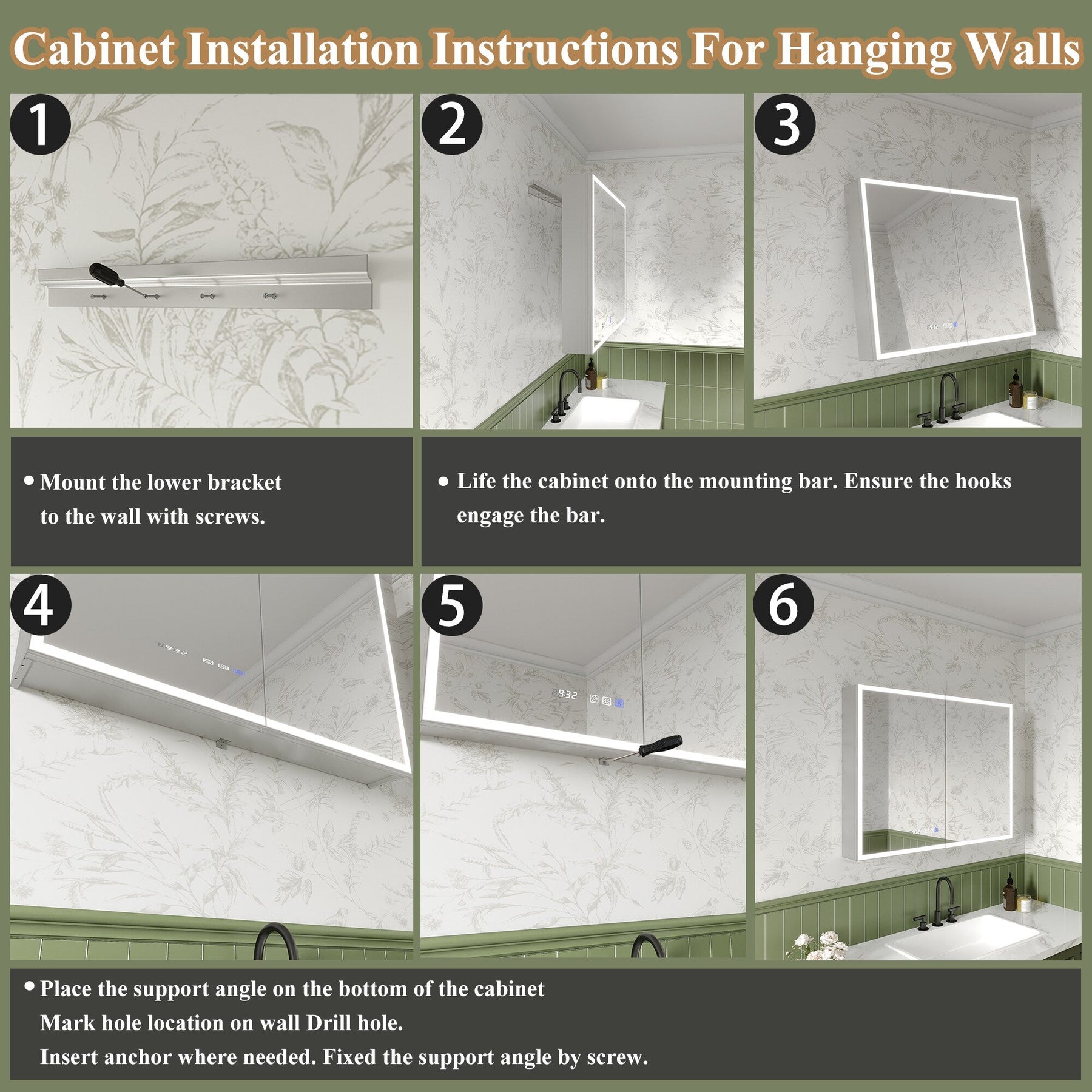 Cabinet Installation Instructions For Hanging Walls

1

2

3

• Mount the lower bracket to the wall with screws.

• Life the cabinet onto the mounting bar. Ensure the hooks engage the bar.

4

9:32

5

9:32

6

• Place the support angle on the bottom of the cabinet
Mark hole location on wall Drill hole.
Insert anchor where needed. Fixed the support angle by screw.