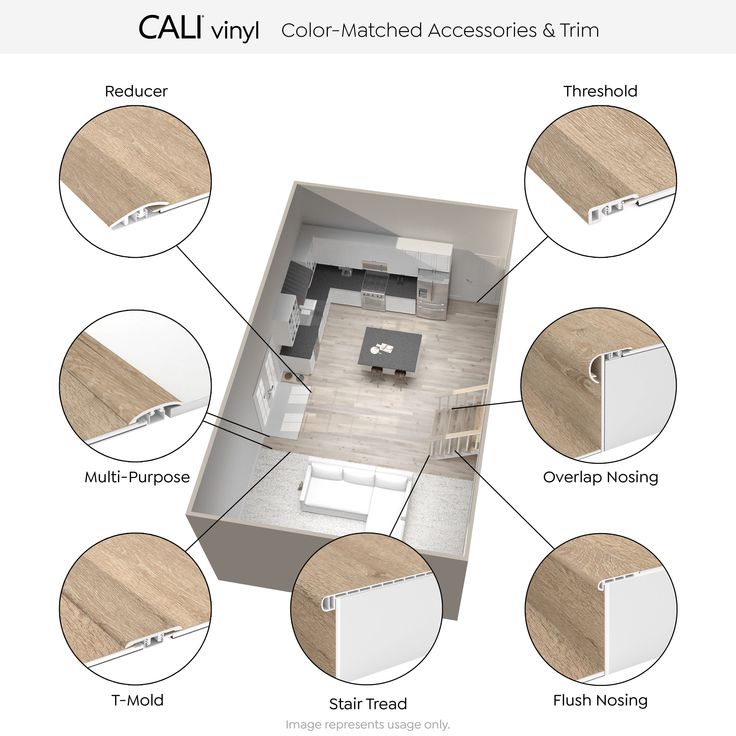 CALI vinyl Color-Matched Accessories & Trim

Reducer

Threshold

Multi-Purpose

Overlap Nosing

T-Mold

Stair Tread

Flush Nosing

Image represents usage only.