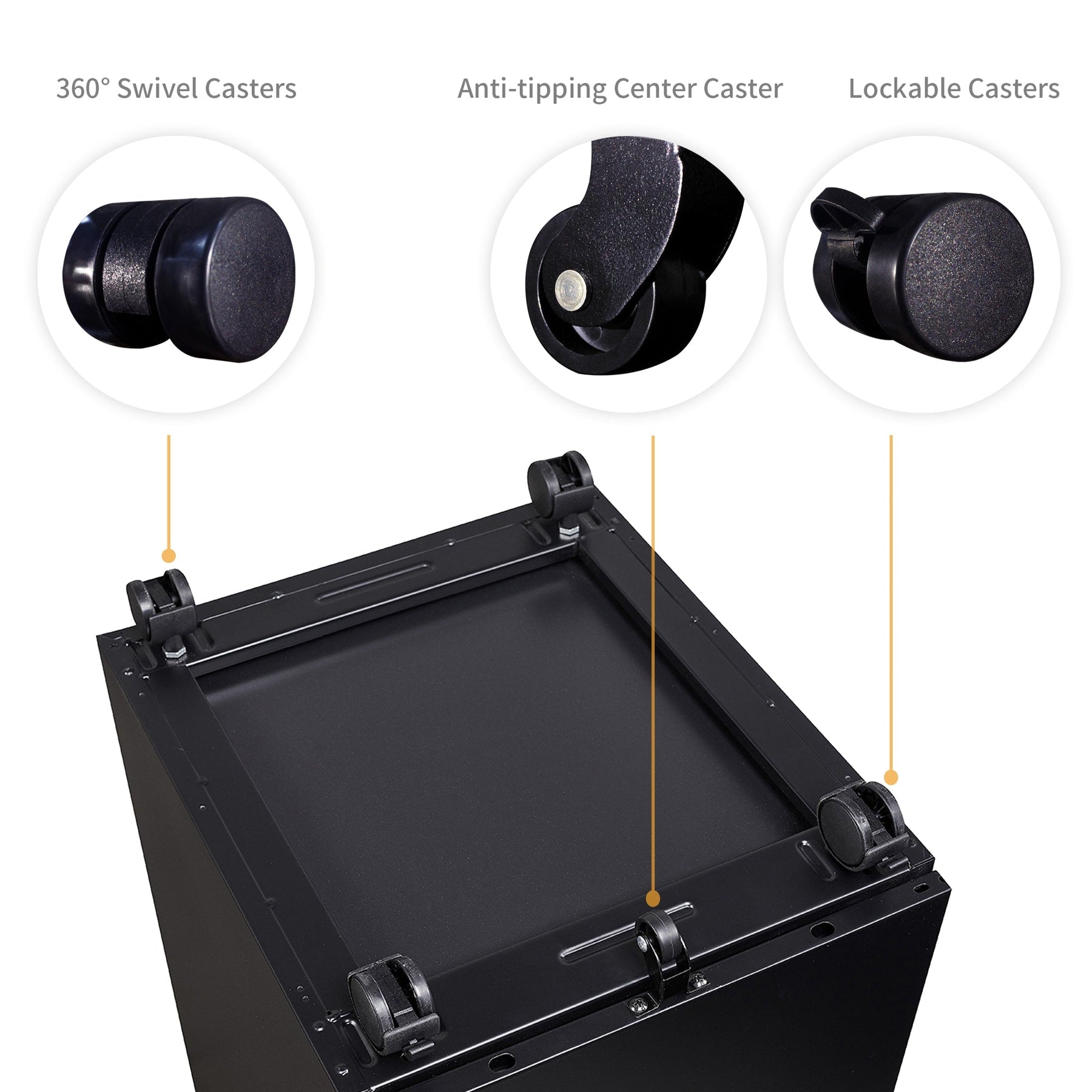 360° Swivel Casters

Anti-tipping Center Caster

Lockable Casters