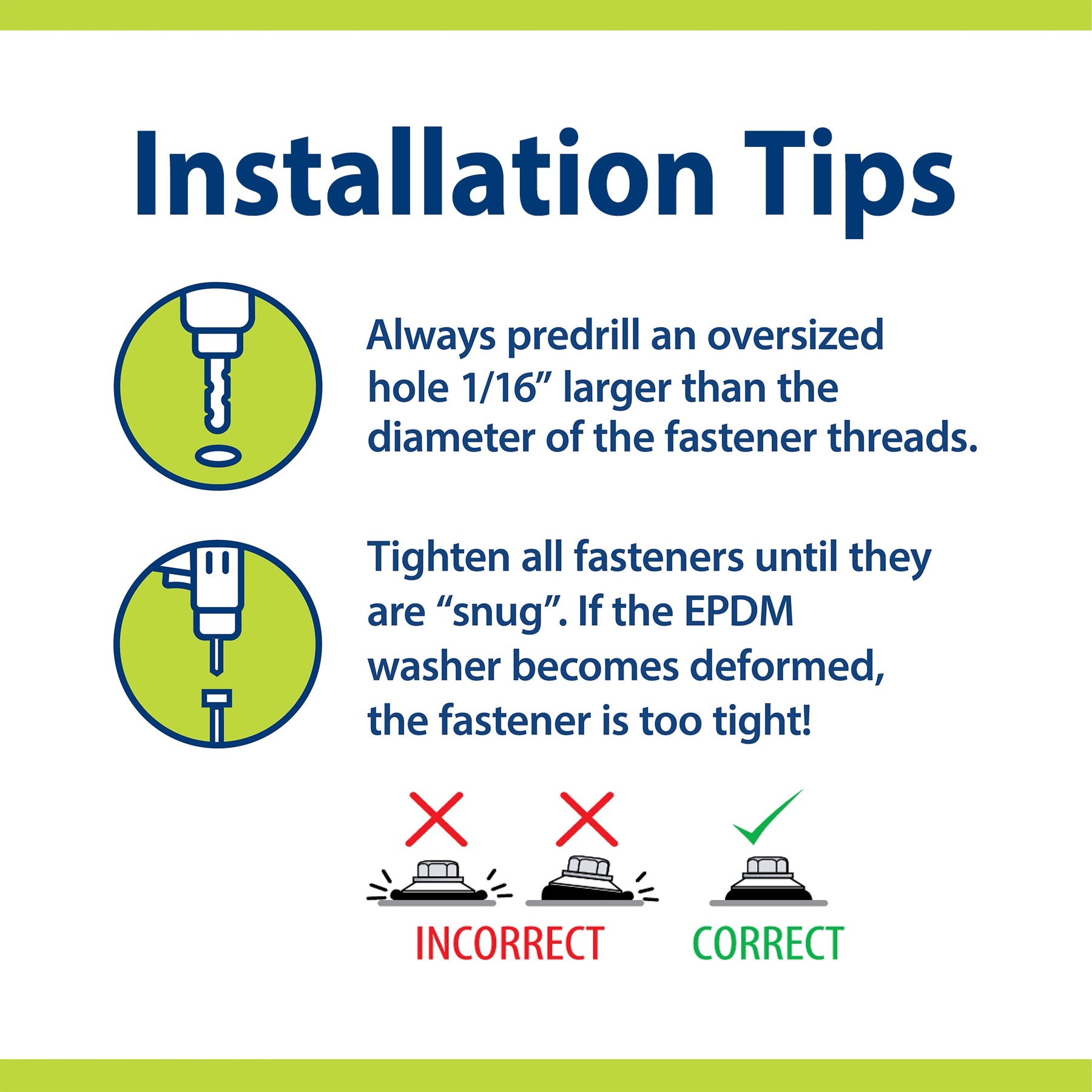 Installation Tips

Always predrill an oversized hole 1/16” larger than the diameter of the fastener threads.

Tighten all fasteners until they are “snug”. If the EPDM washer becomes deformed, the fastener is too tight!

INCORRECT CORRECT