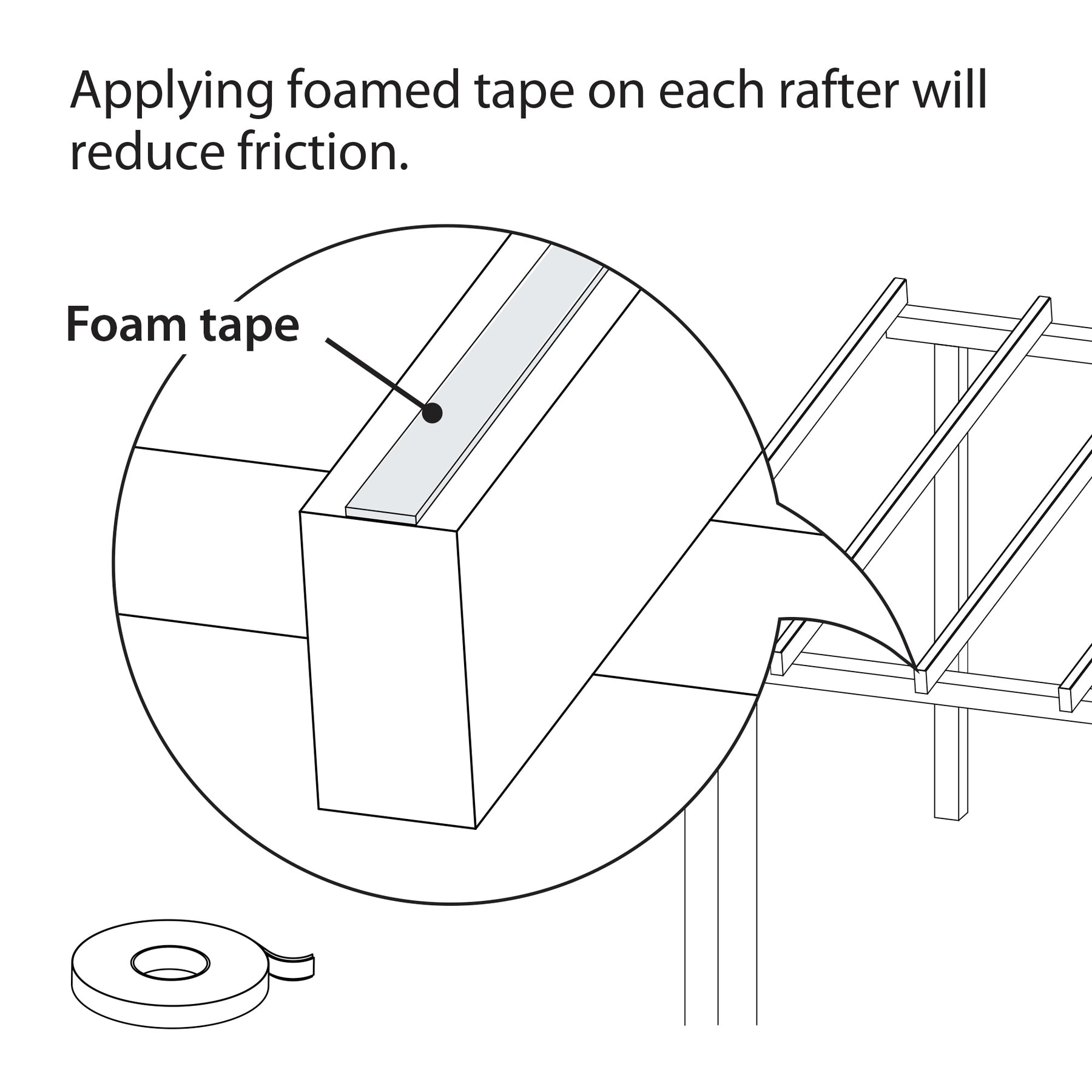 Applying foamed tape on each rafter will reduce friction.

Foam tape