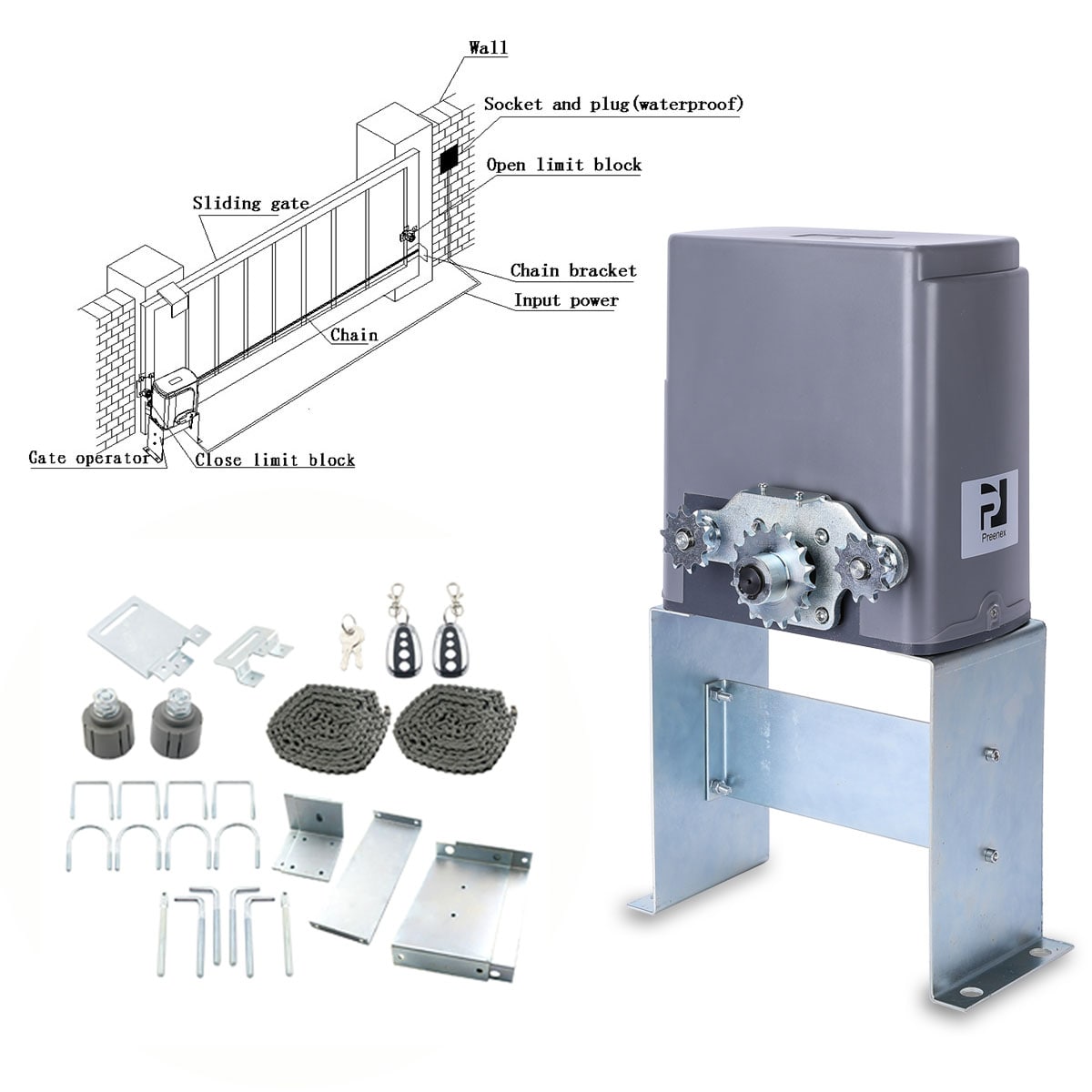 Wall
Socket and plug(waterproof)
Open limit block
Sliding gate
Chain bracket
Input power
Chain
Gate operator
Close limit block
Preenex