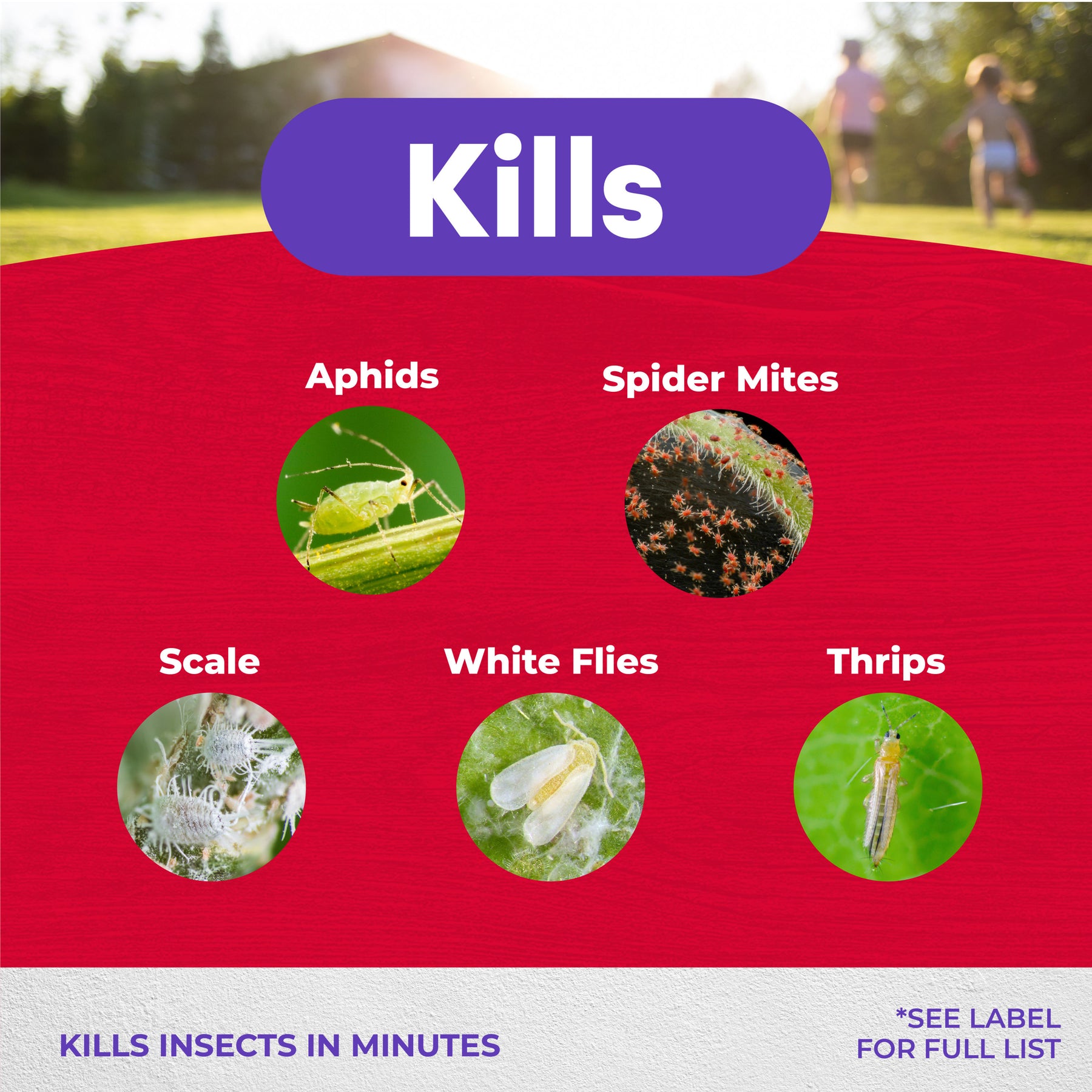 Kills

Aphids

Spider Mites

Scale

White Flies

Thrips

KILLS INSECTS IN MINUTES

*SEE LABEL FOR FULL LIST